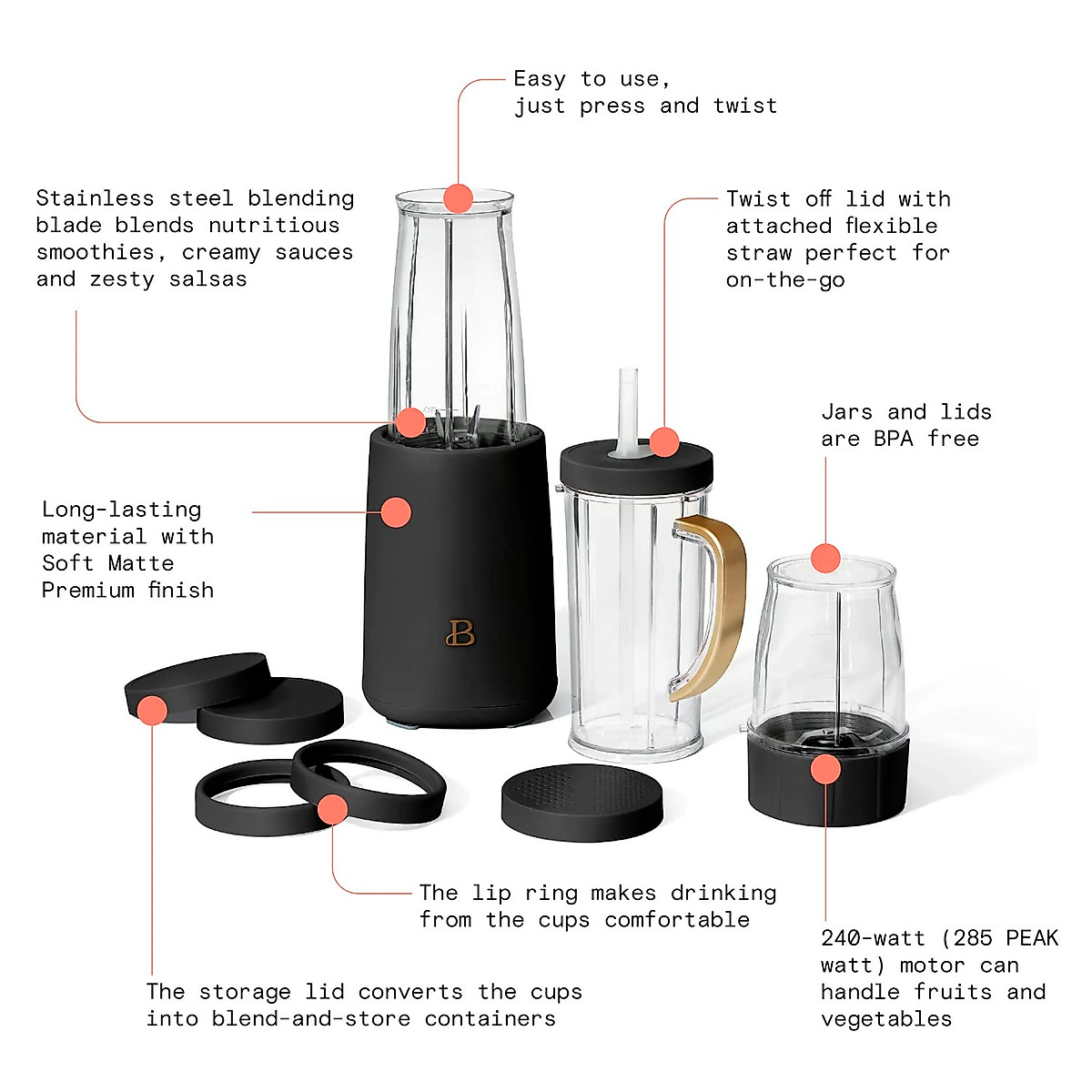 Easy to use, just press and twist

Stainless steel blending blade blends nutritious smoothies, creamy sauces and zesty salsas

Twist off lid with attached flexible straw perfect for on-the-go

Jars and lids are BPA free

Long-lasting material with Soft Matte Premium finish

B

The lip ring makes drinking from the cups comfortable

240-watt (285 PEAK watt) motor can handle fruits and vegetables

The storage lid converts the cups into blend-and-store containers