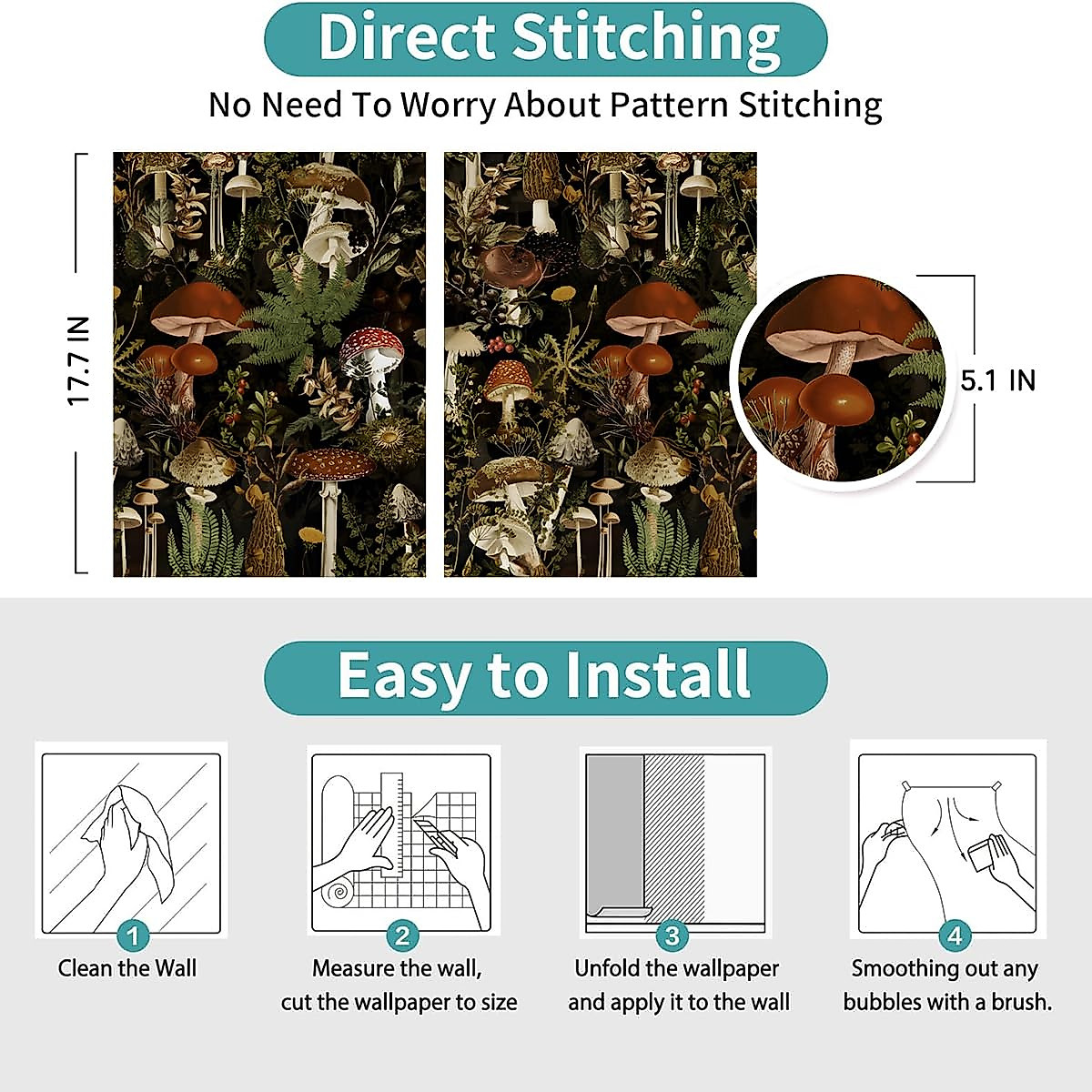 Direct Stitching

No Need To Worry About Pattern Stitching

17.7 IN

5.1 IN

Easy to Install

1
Clean the Wall

2
Measure the wall, cut the wallpaper to size

3
Unfold the wallpaper and apply it to the wall

4
Smoothing out any bubbles with a brush.