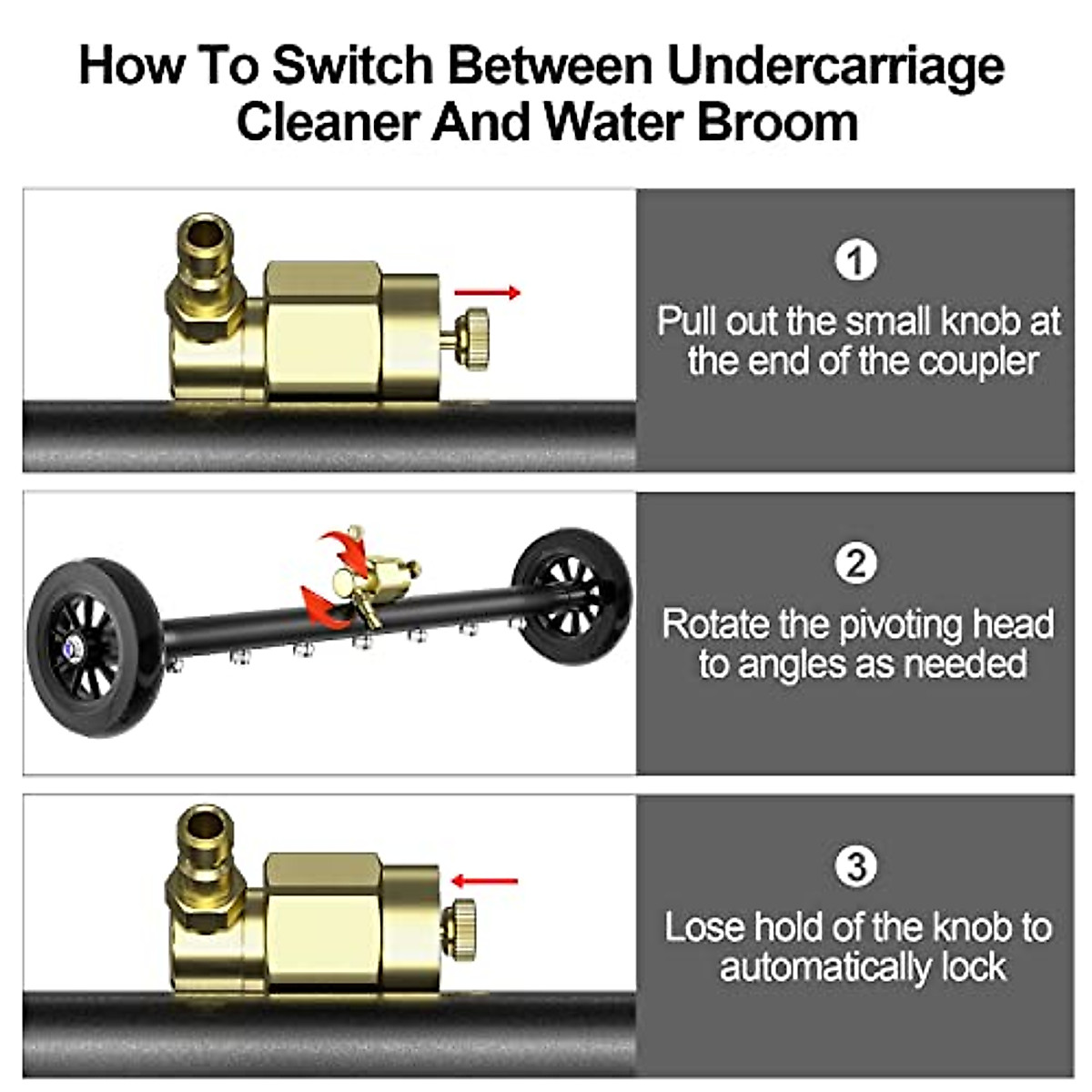 How To Switch Between Undercarriage Cleaner And Water Broom

1
Pull out the small knob at the end of the coupler

2
Rotate the pivoting head to angles as needed

3
Lose hold of the knob to automatically lock