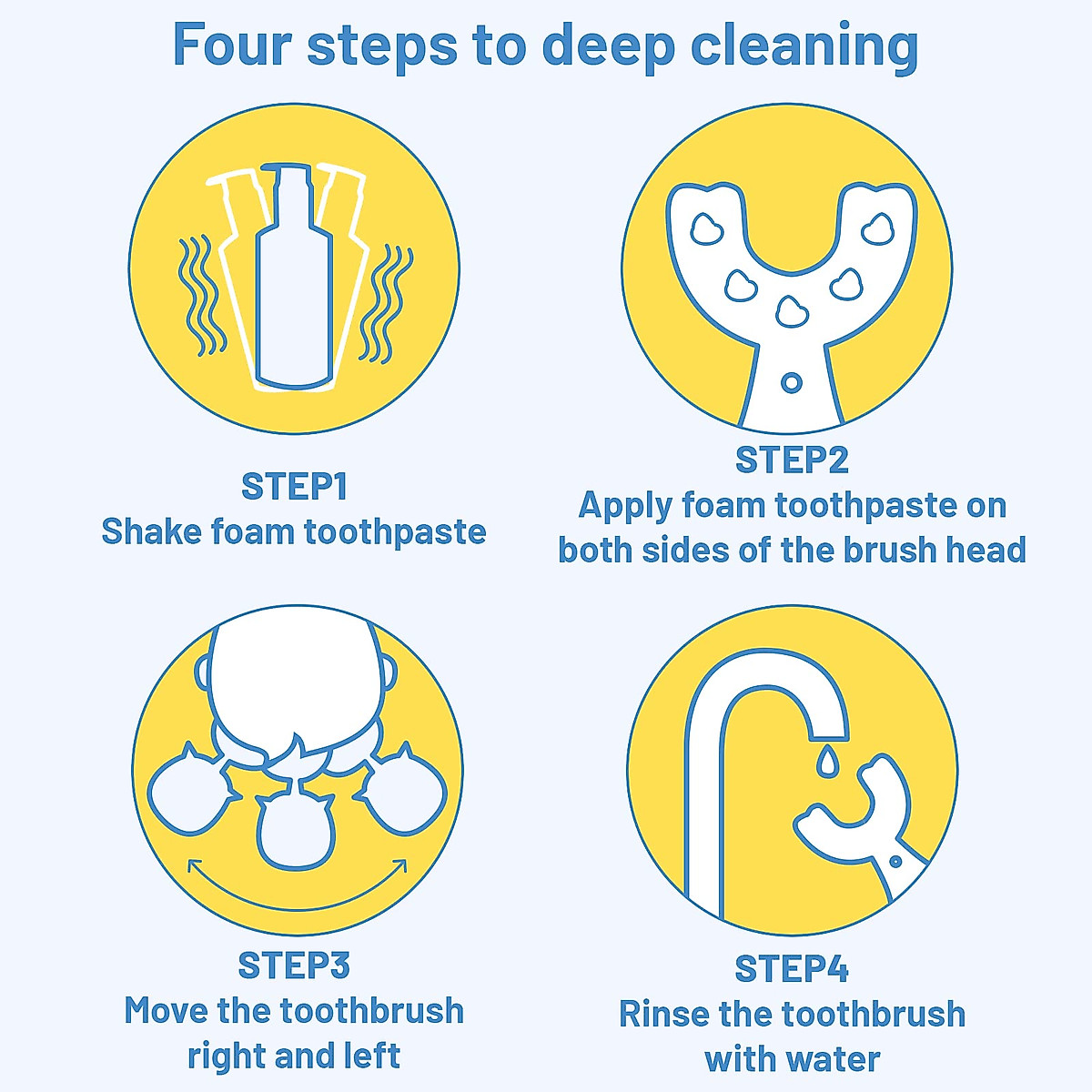 Four steps to deep cleaning

STEP1
Shake foam toothpaste

STEP2
Apply foam toothpaste on both sides of the brush head

STEP3
Move the toothbrush right and left

STEP4
Rinse the toothbrush with water