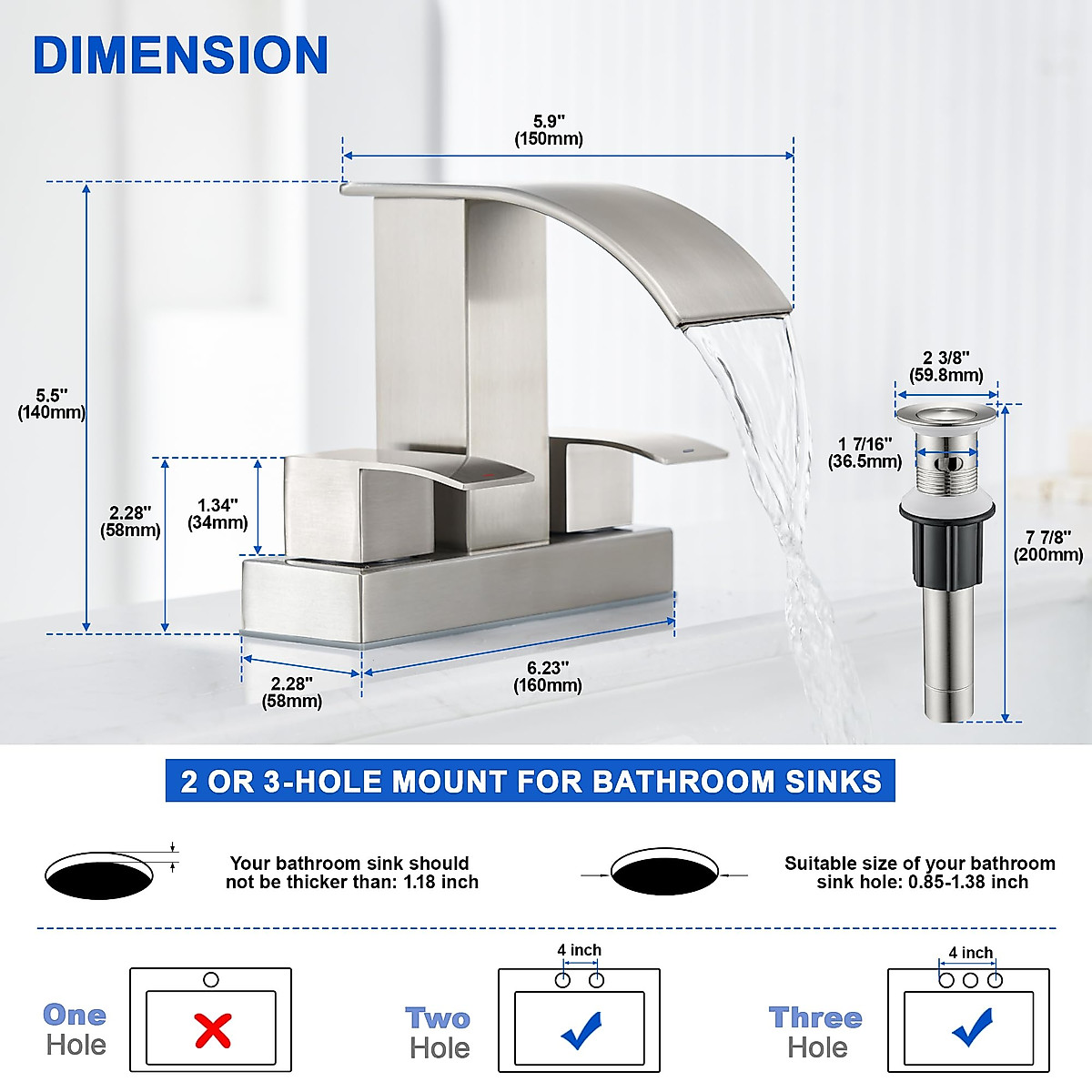 DIMENSION

5.9"
(150mm)

5.5"
(140mm)

2.28"
(58mm)

1.34"
(34mm)

2.28"
(58mm)

6.23"
(160mm)

2 3/8"
(59.8mm)

1 7/16"
(36.5mm)

7 7/8"
(200mm)

2 OR 3-HOLE MOUNT FOR BATHROOM SINKS

Your bathroom sink should not be thicker than: 1.18 inch

Suitable size of your bathroom sink hole: 0.85-1.38 inch

One Hole

4 inch

Two Hole

4 inch

Three Hole