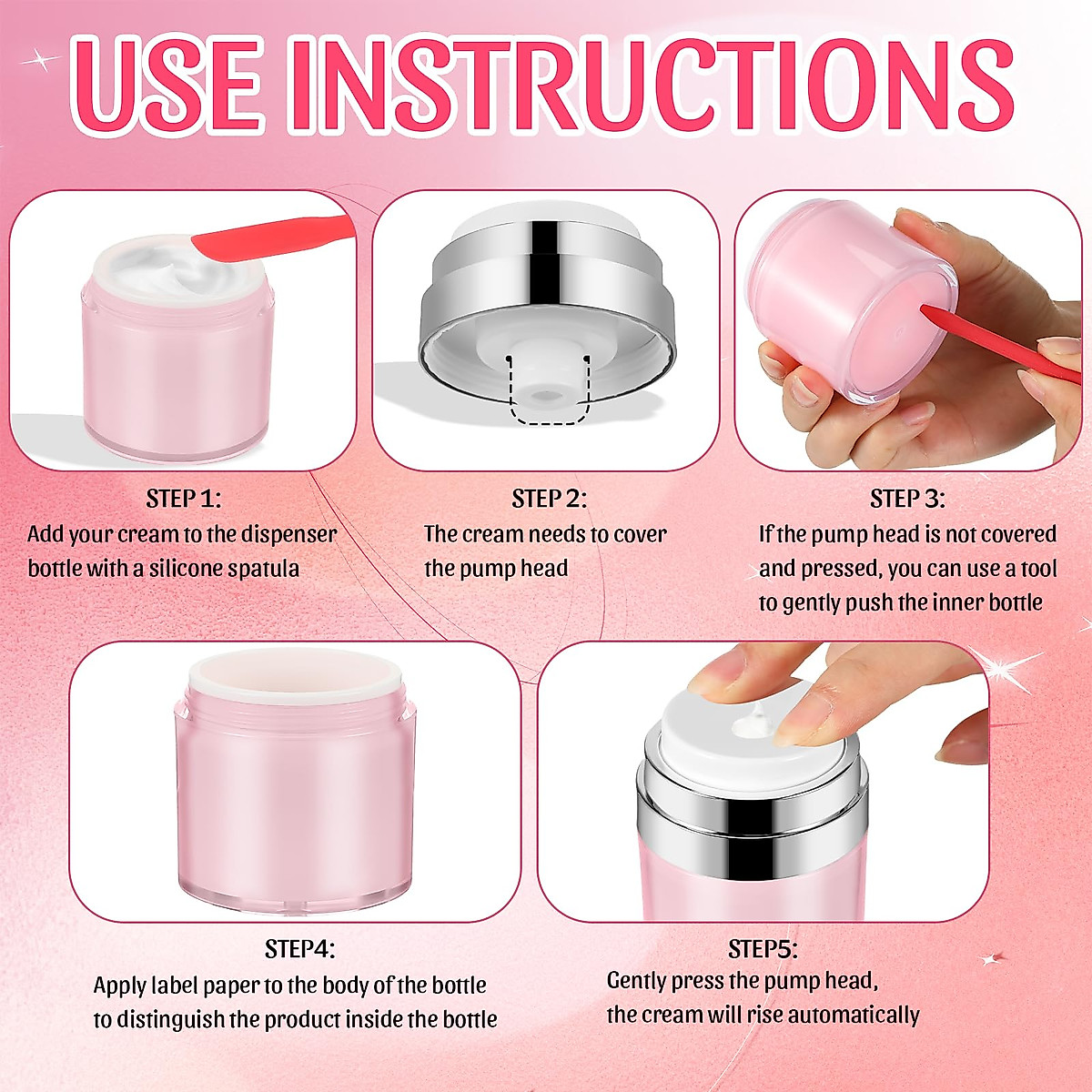 USE INSTRUCTIONS

STEP 1:
Add your cream to the dispenser bottle with a silicone spatula

STEP 2:
The cream needs to cover the pump head

STEP 3:
If the pump head is not covered and pressed, you can use a tool to gently push the inner bottle

STEP4:
Apply label paper to the body of the bottle to distinguish the product inside the bottle

STEP5:
Gently press the pump head, the cream will rise automatically