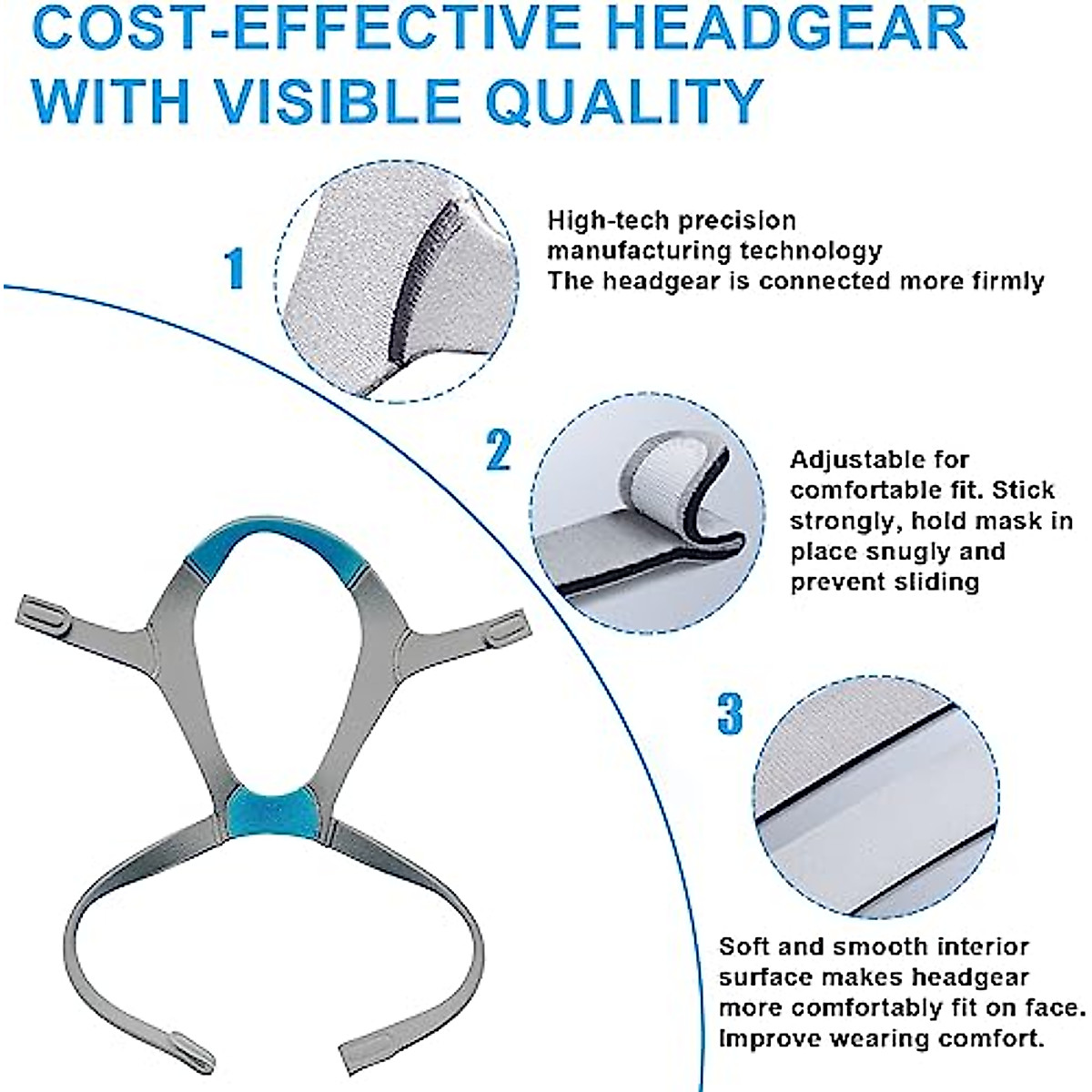 COST-EFFECTIVE HEADGEAR WITH VISIBLE QUALITY

1

High-tech precision manufacturing technology
The headgear is connected more firmly

2

Adjustable for comfortable fit. Stick strongly, hold mask in place snugly and prevent sliding

3

Soft and smooth interior surface makes headgear more comfortably fit on face. Improve wearing comfort.