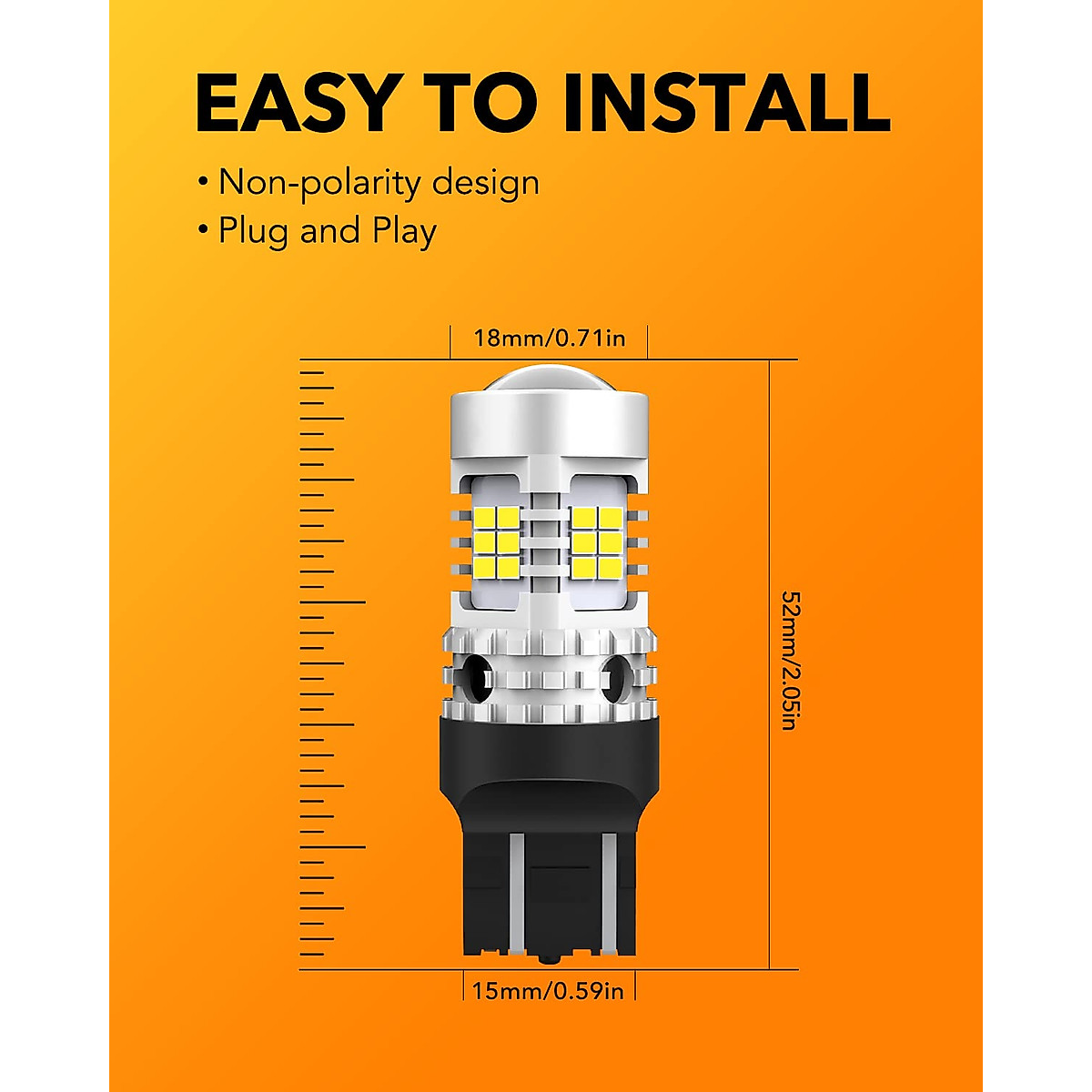 EASY TO INSTALL

• Non-polarity design
• Plug and Play

18mm/0.71in

52mm/2.05in

15mm/0.59in