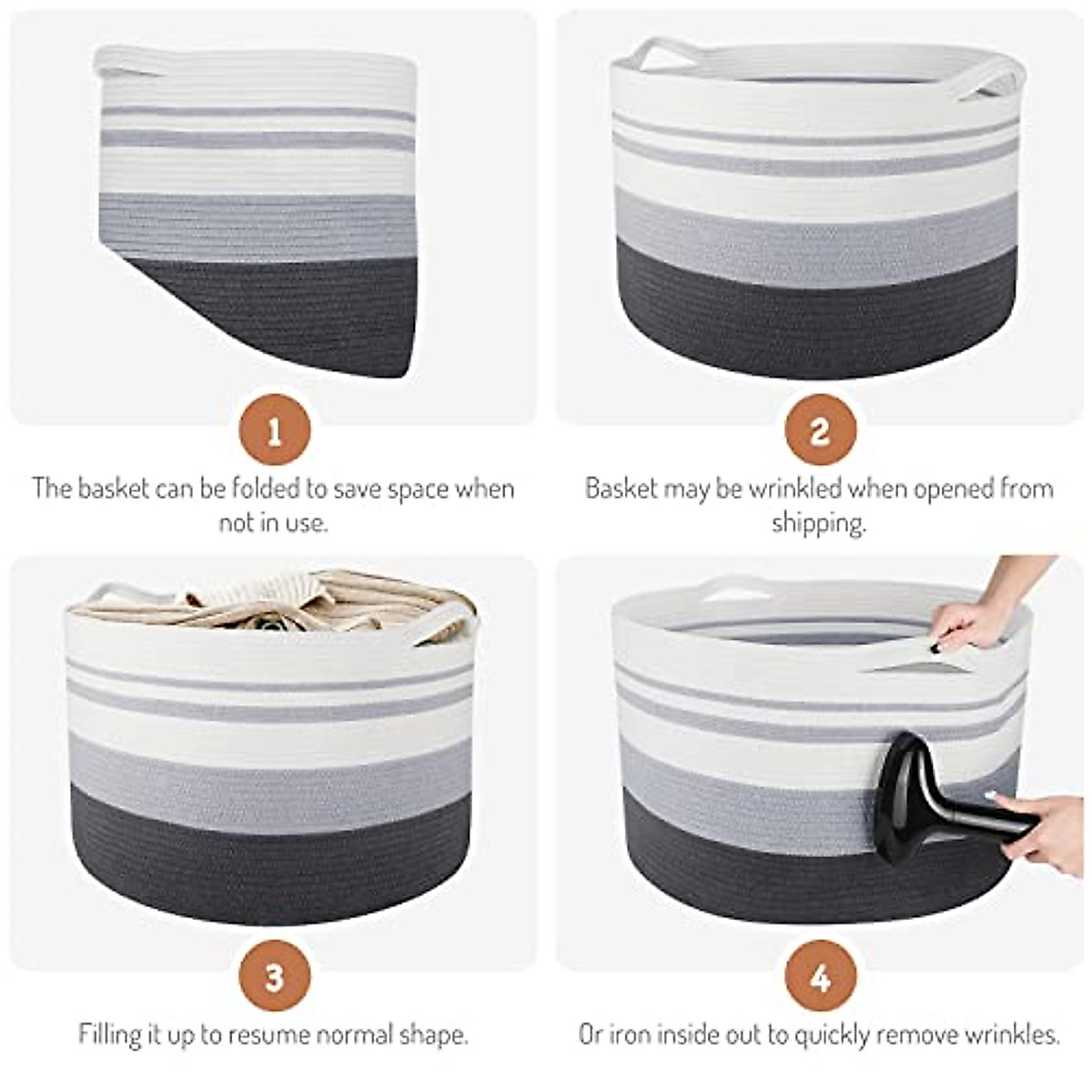 1

The basket can be folded to save space when not in use.

2

Basket may be wrinkled when opened from shipping.

3

Filling it up to resume normal shape.

4

Or iron inside out to quickly remove wrinkles.