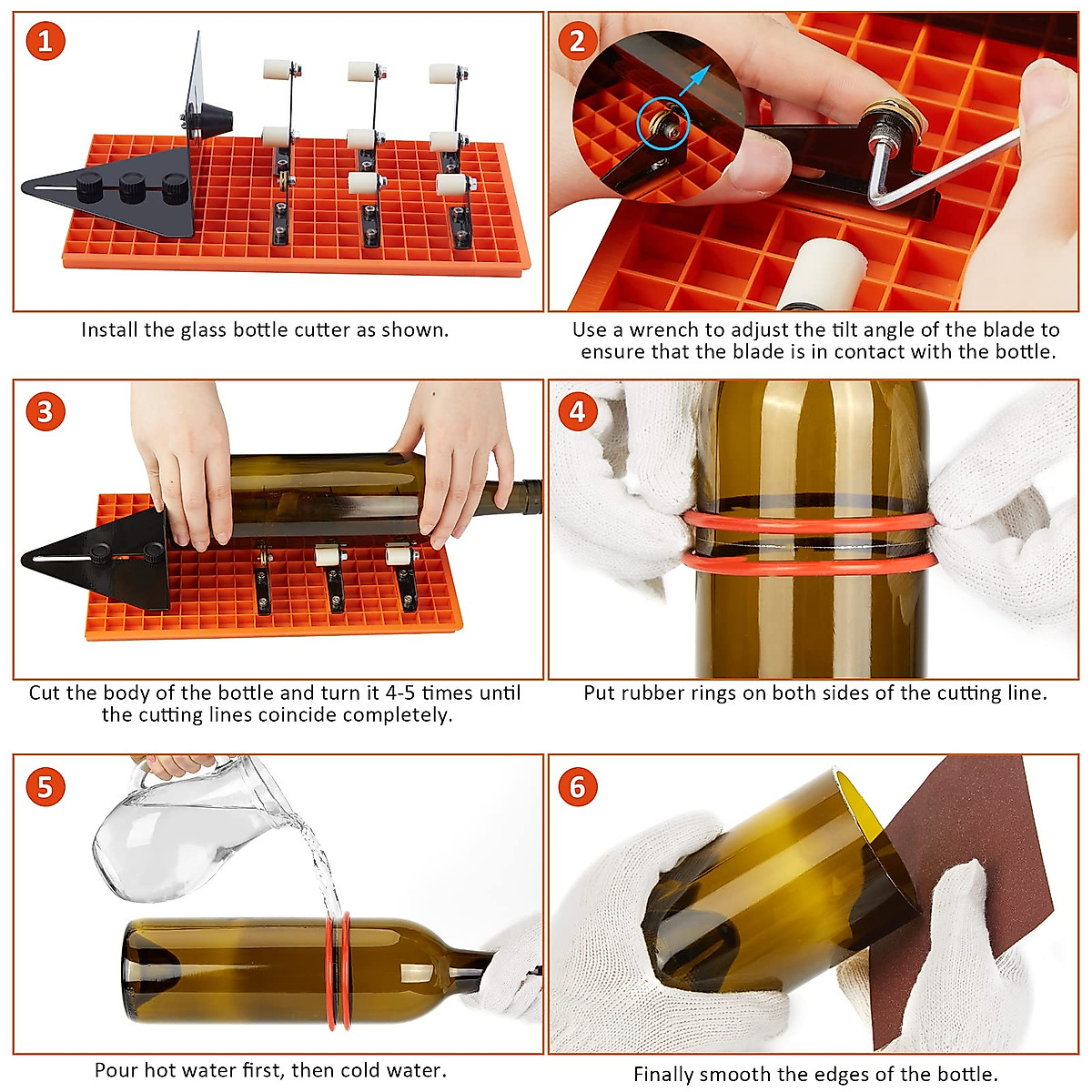 1

Install the glass bottle cutter as shown.

2

Use a wrench to adjust the tilt angle of the blade to ensure that the blade is in contact with the bottle.

3

Cut the body of the bottle and turn it 4-5 times until the cutting lines coincide completely.

4

Put rubber rings on both sides of the cutting line.

5

Pour hot water first, then cold water.

6

Finally smooth the edges of the bottle.