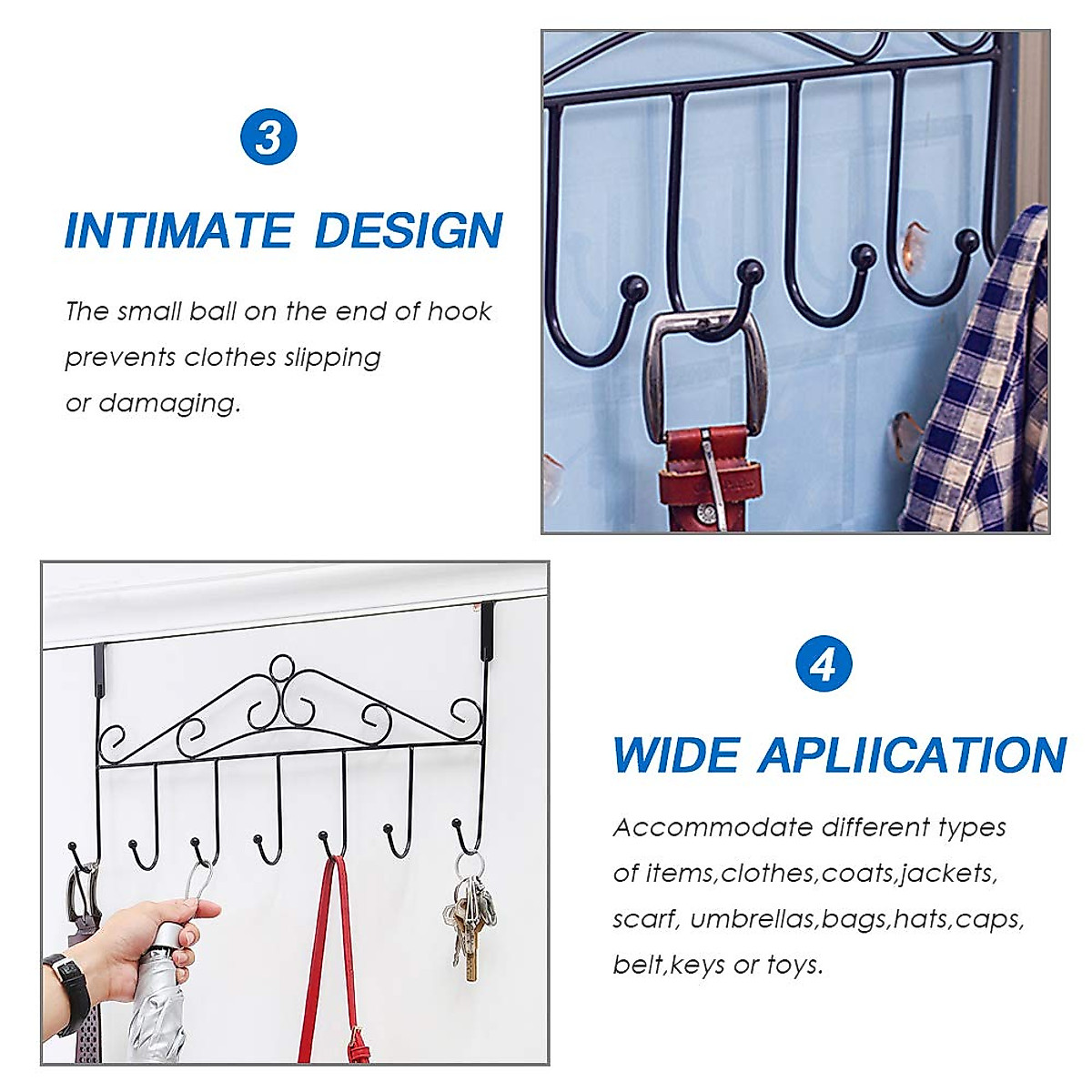 3

INTIMATE DESIGN

The small ball on the end of hook prevents clothes slipping or damaging.

4

WIDE APLIICATION

Accommodate different types of items,clothes,coats,jackets, scarf, umbrellas,bags,hats,caps, belt,keys or toys.