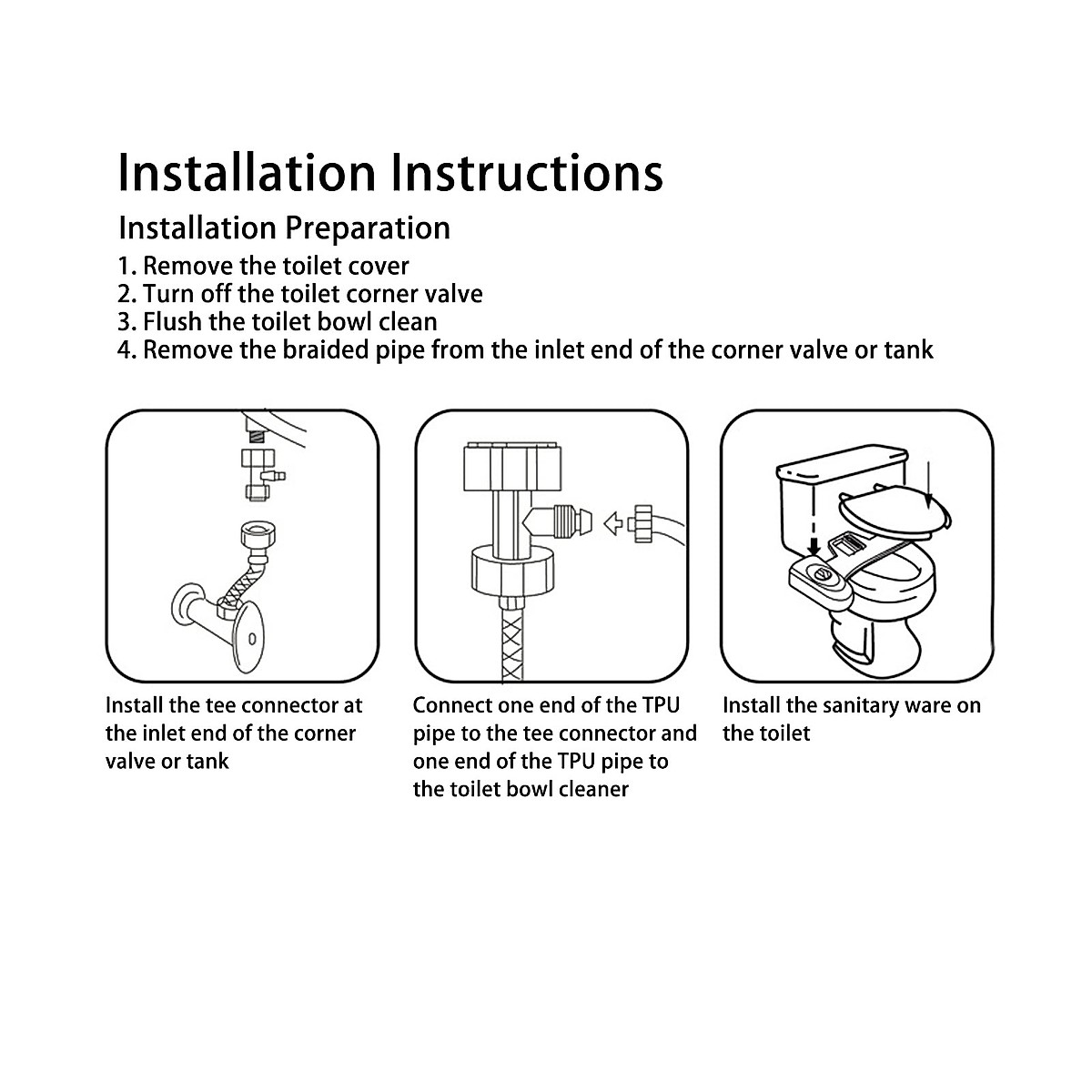 Installation Instructions

Installation Preparation

1. Remove the toilet cover
2. Turn off the toilet corner valve
3. Flush the toilet bowl clean
4. Remove the braided pipe from the inlet end of the corner valve or tank

Install the tee connector at the inlet end of the corner valve or tank

Connect one end of the TPU pipe to the tee connector and one end of the TPU pipe to the toilet bowl cleaner

Install the sanitary ware on the toilet