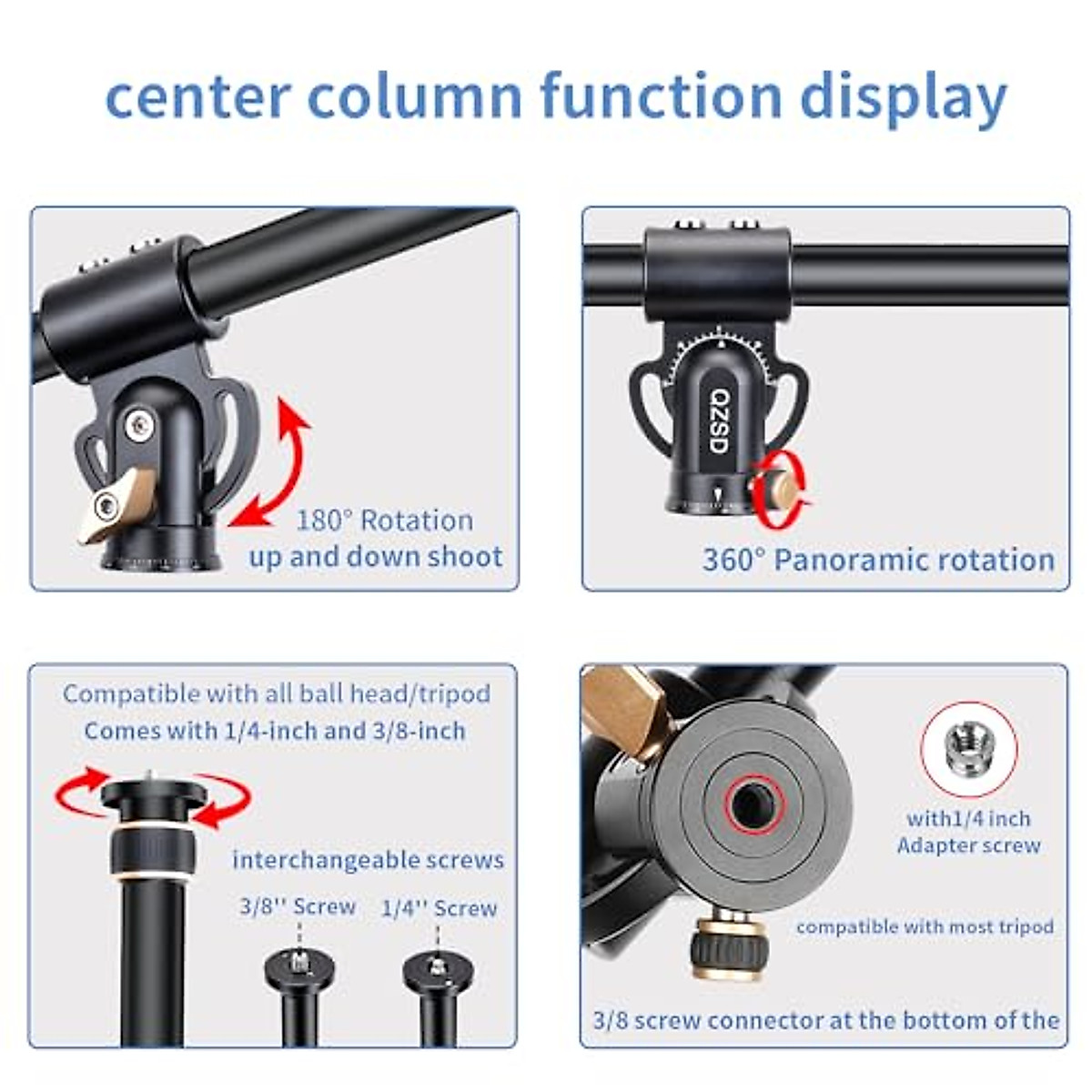 center column function display

180° Rotation
up and down shoot

QZSD

360° Panoramic rotation

Compatible with all ball head/tripod
Comes with 1/4-inch and 3/8-inch

interchangeable screws

3/8'' Screw

1/4'' Screw

with1/4 inch
Adapter screw

compatible with most tripod

3/8 screw connector at the bottom of the