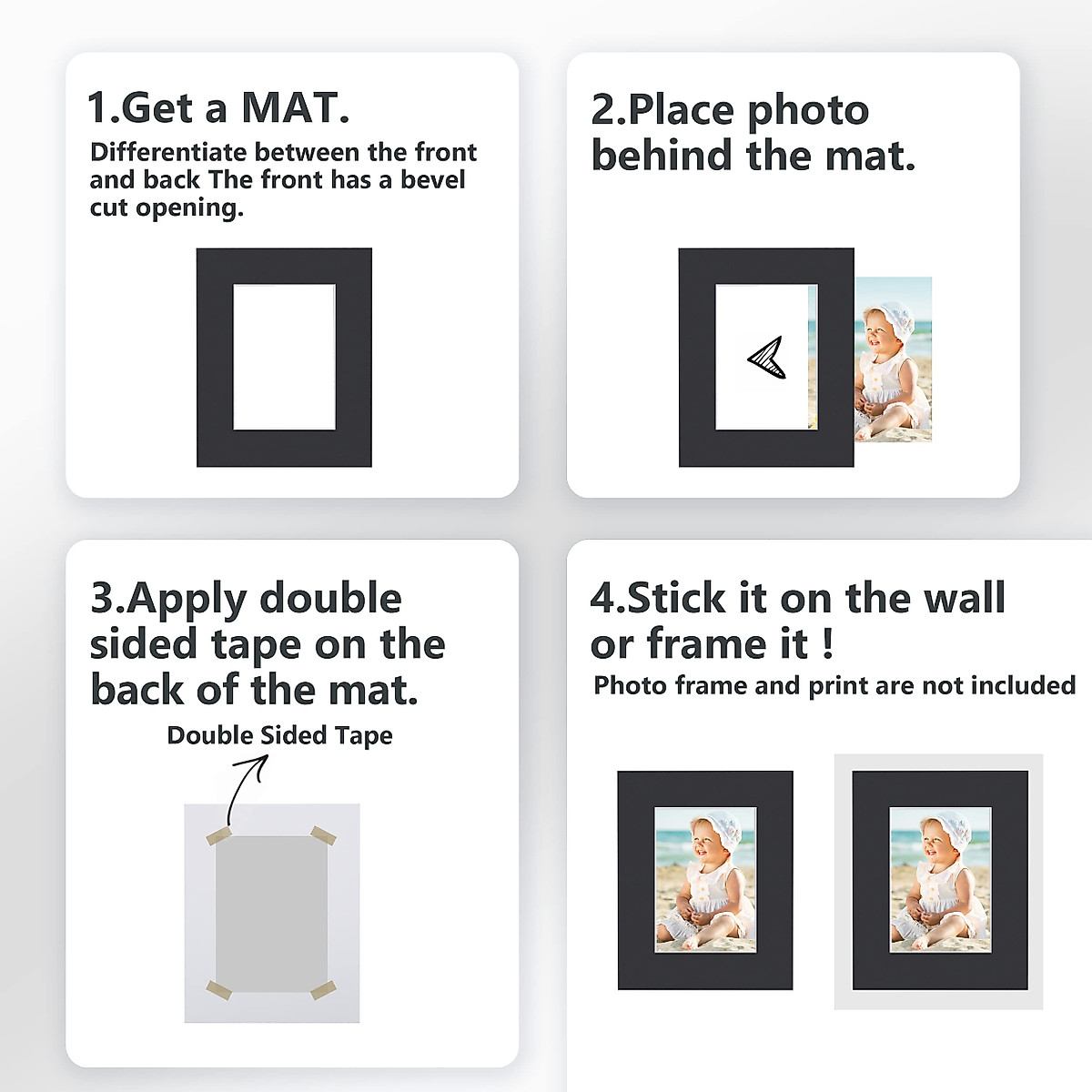 1.Get a MAT.
Differentiate between the front and back The front has a bevel cut opening.

2.Place photo behind the mat.

3.Apply double sided tape on the back of the mat.
Double Sided Tape

4.Stick it on the wall or frame it !
Photo frame and print are not included