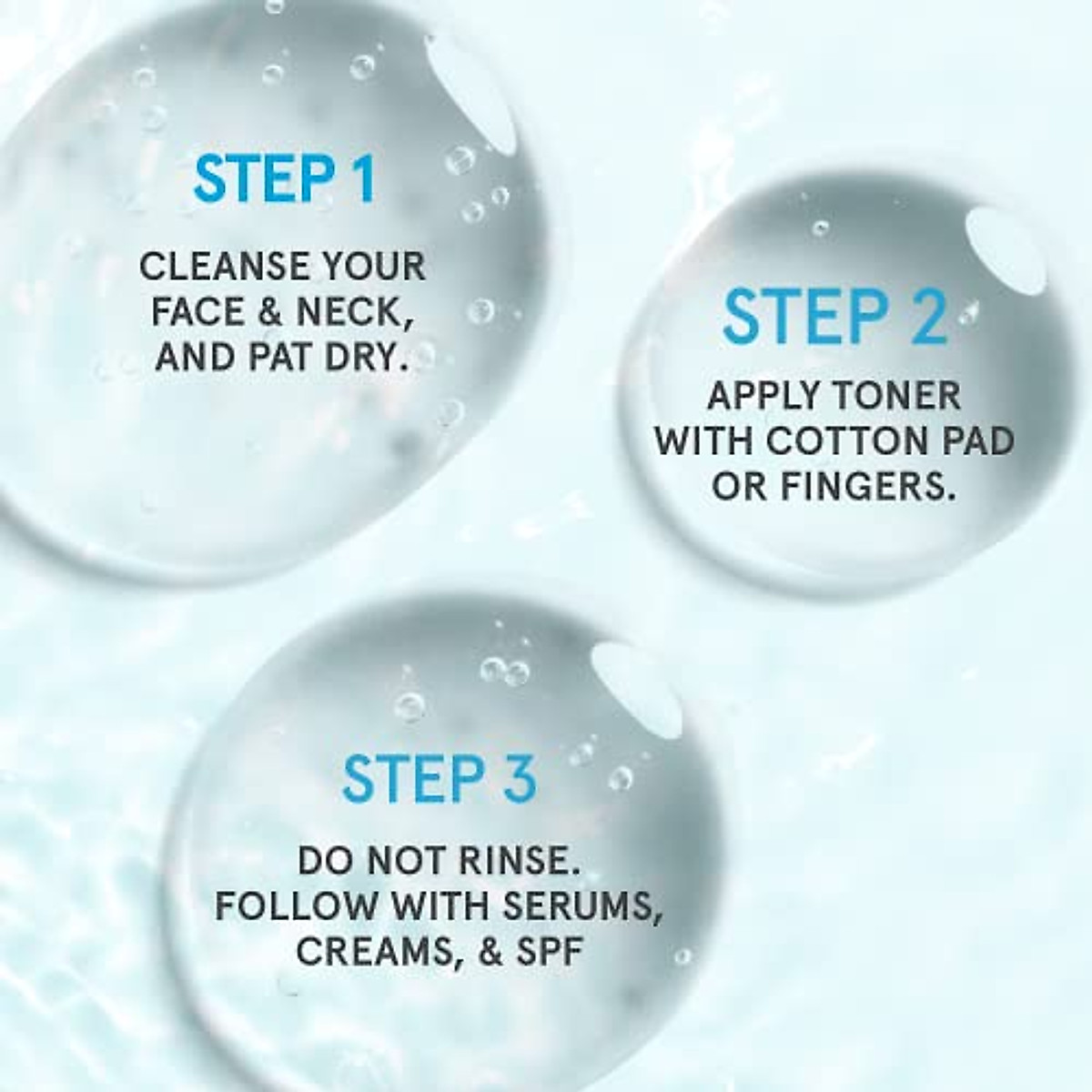 STEP 1

CLEANSE YOUR FACE & NECK, AND PAT DRY.

STEP 2

APPLY TONER WITH COTTON PAD OR FINGERS.

STEP 3

DO NOT RINSE. FOLLOW WITH SERUMS, CREAMS, & SPF