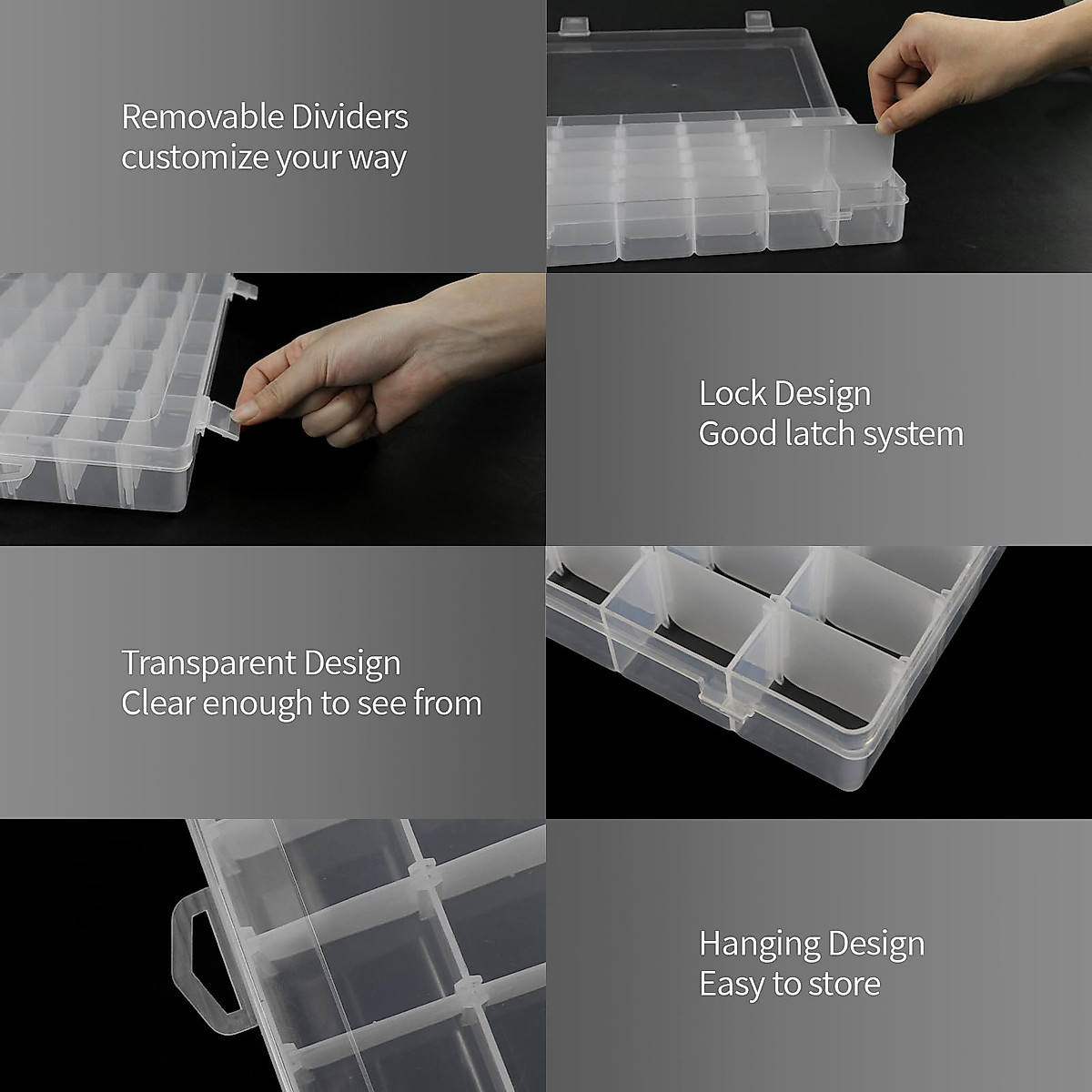 Removable Dividers
customize your way

Lock Design
Good latch system

Transparent Design
Clear enough to see from

Hanging Design
Easy to store