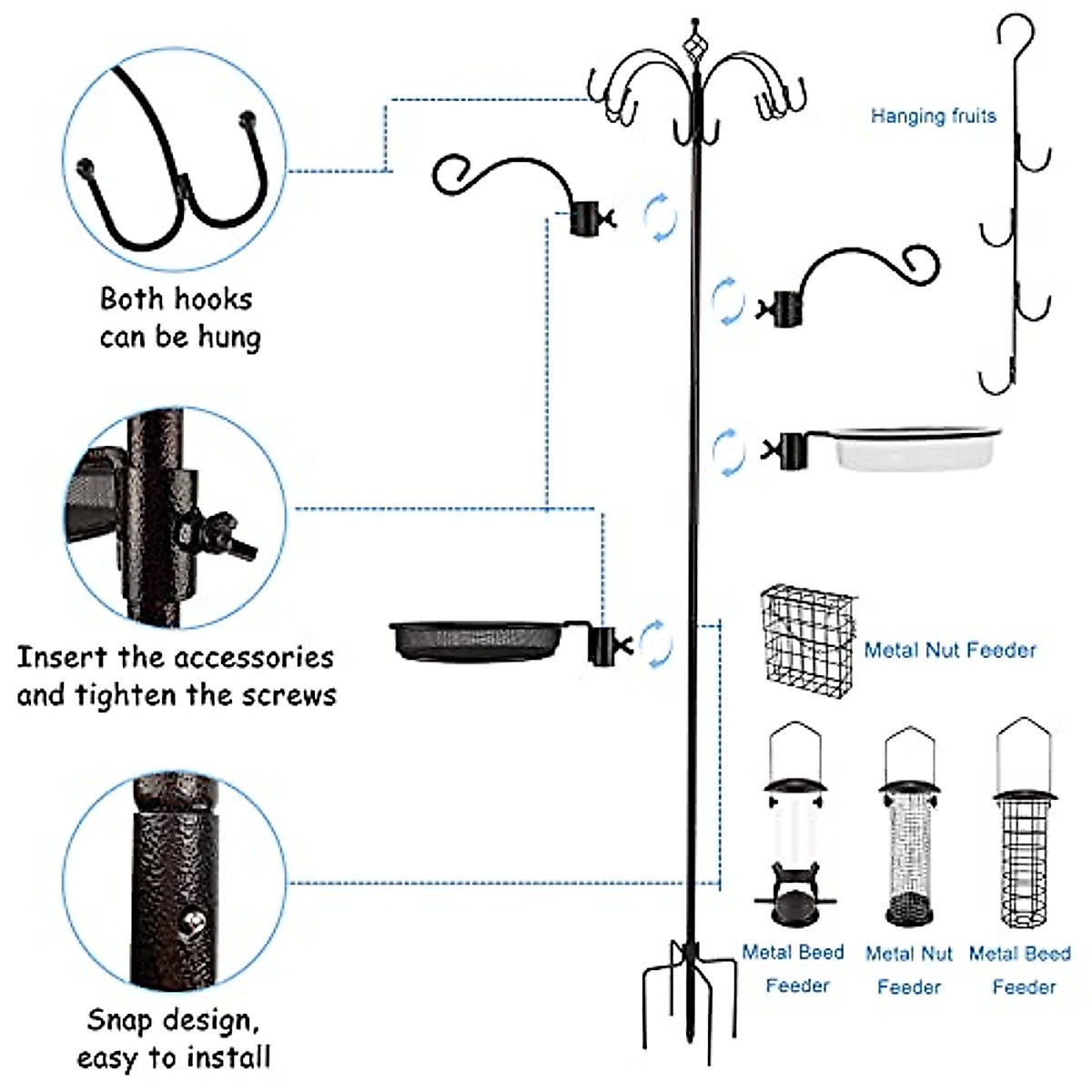 Both hooks can be hung

Insert the accessories and tighten the screws

Snap design, easy to install

Hanging fruits

Metal Nut Feeder

Metal Beed Feeder

Metal Nut Feeder

Metal Beed Feeder