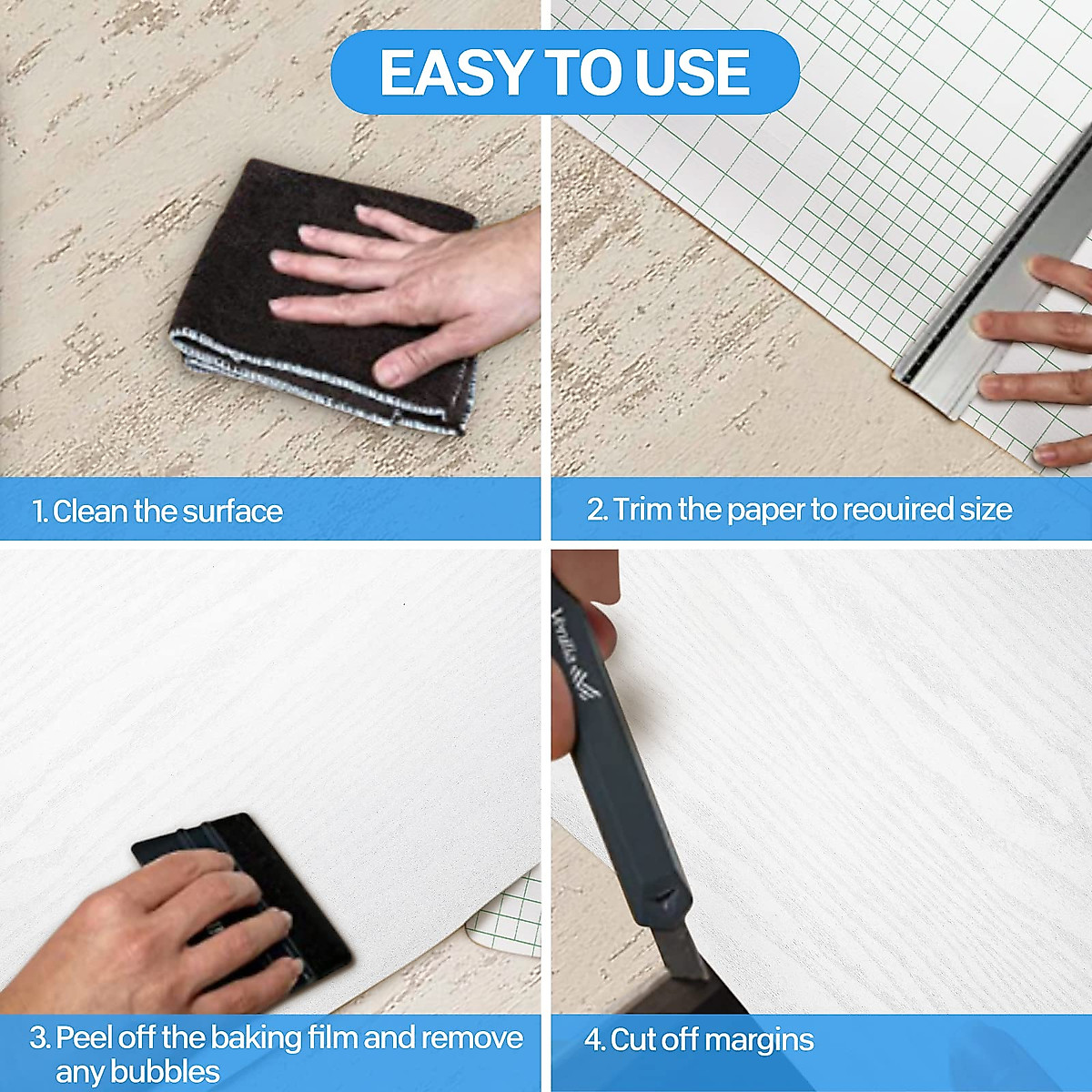 EASY TO USE

1. Clean the surface

2. Trim the paper to reouired size

3. Peel off the baking film and remove any bubbles

4. Cut off margins