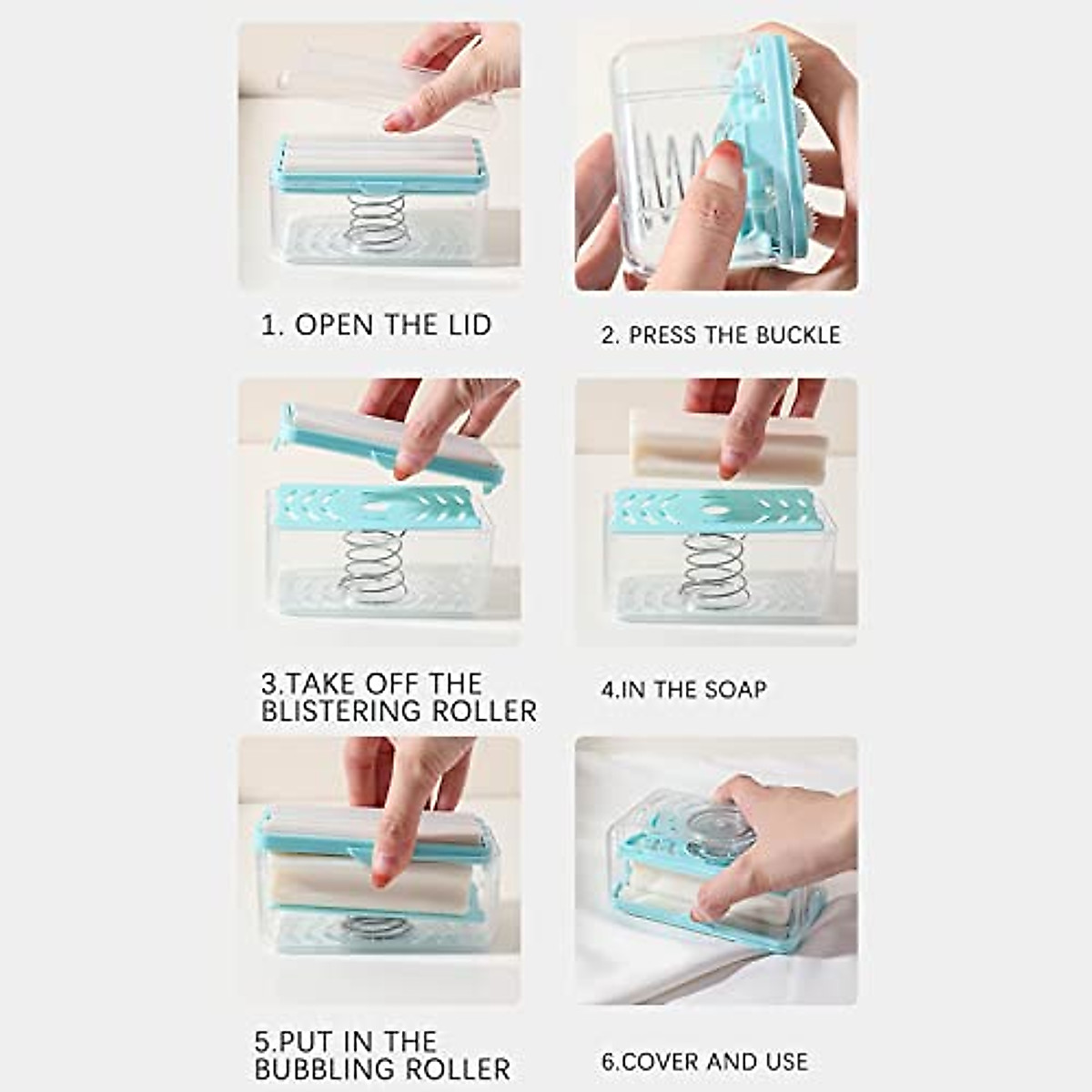 1. OPEN THE LID

2. PRESS THE BUCKLE

3.TAKE OFF THE BLISTERING ROLLER

4.IN THE SOAP

5.PUT IN THE BUBBLING ROLLER

6.COVER AND USE