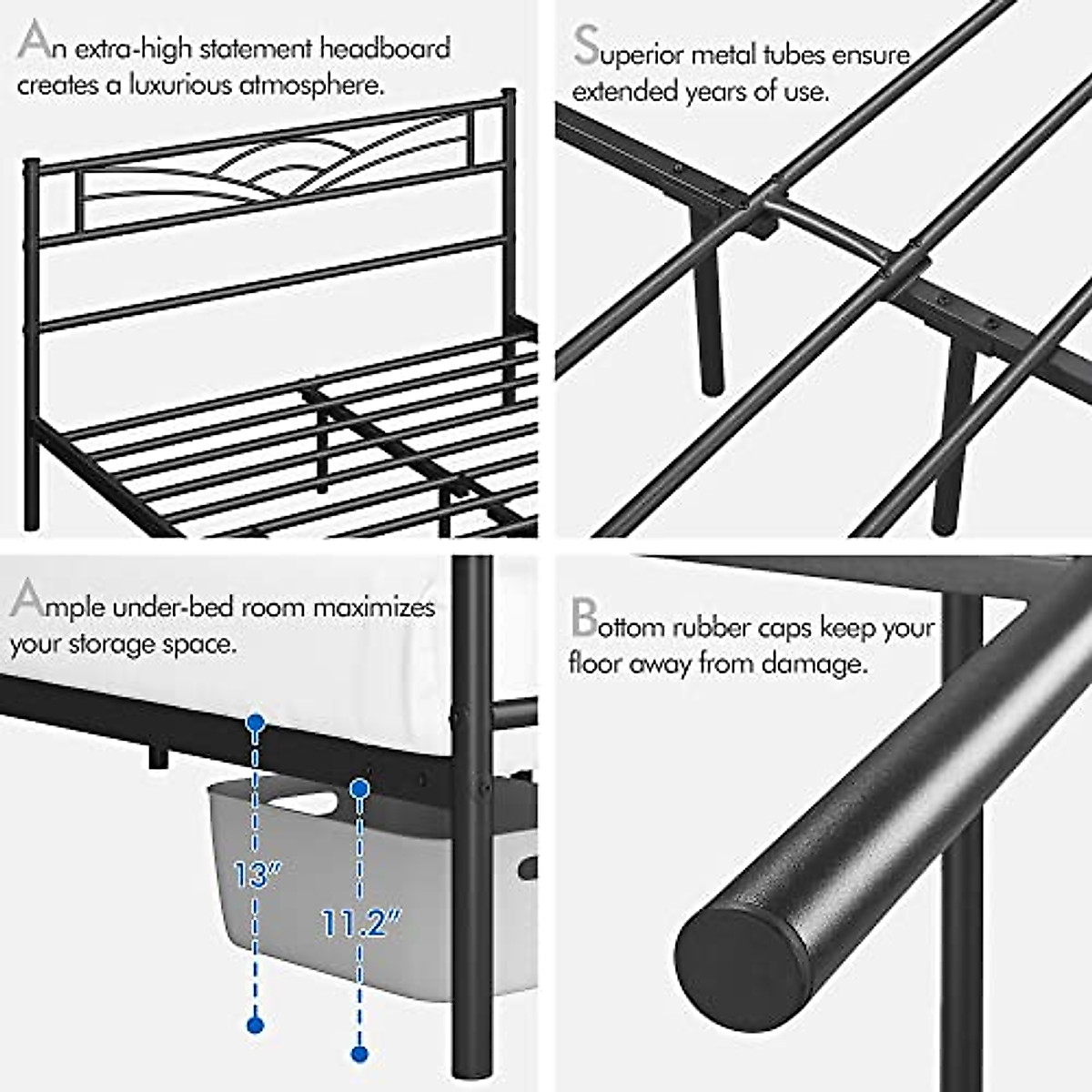 An extra-high statement headboard creates a luxurious atmosphere.

Superior metal tubes ensure extended years of use.

Ample under-bed room maximizes your storage space.

13"

11.2"

Bottom rubber caps keep your floor away from damage.