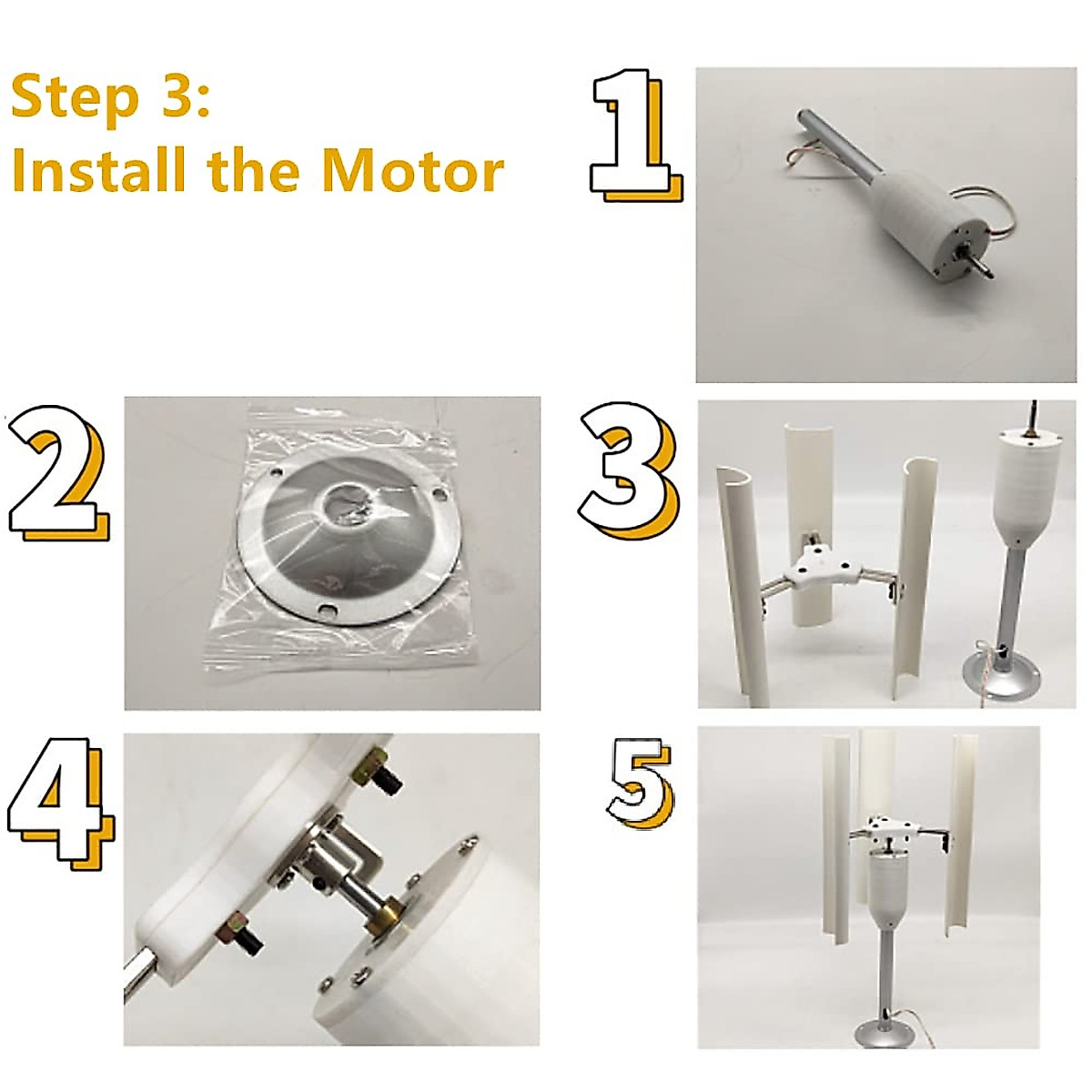 Step 3:
Install the Motor

1

2

3

4

5