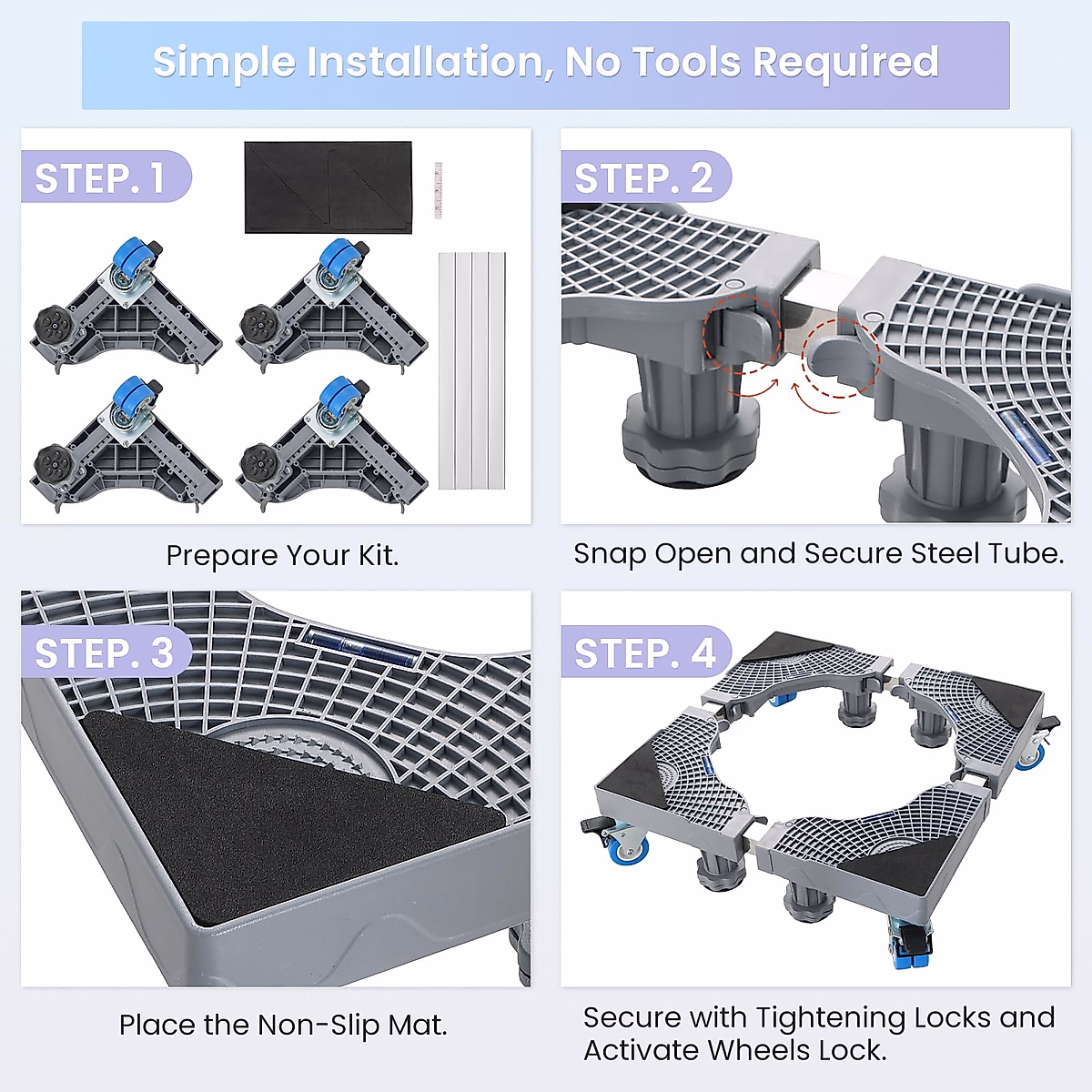 Simple Installation, No Tools Required

STEP. 1

Prepare Your Kit.

STEP. 2

Snap Open and Secure Steel Tube.

STEP. 3

Place the Non-Slip Mat.

STEP. 4

Secure with Tightening Locks and Activate Wheels Lock.