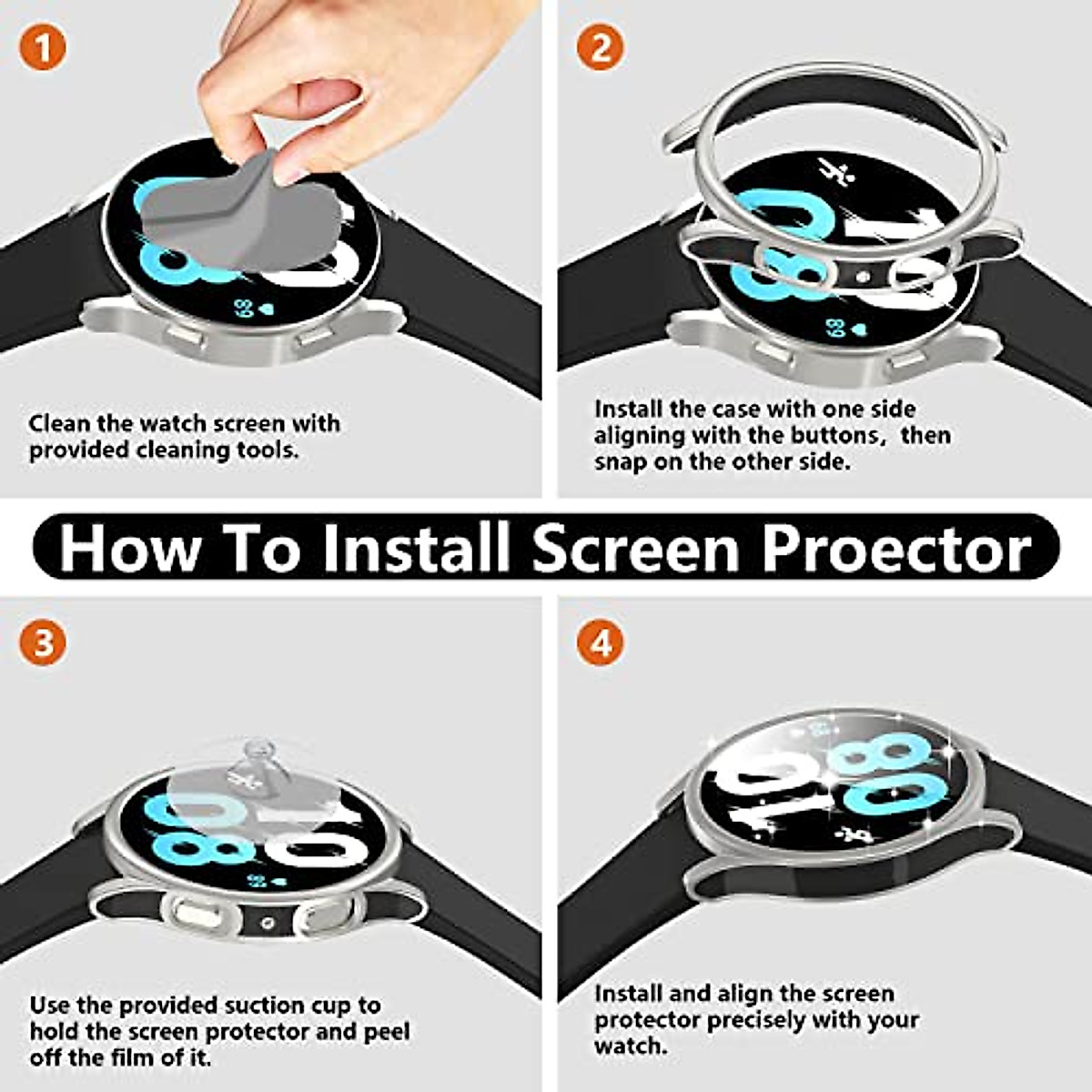 1

Clean the watch screen with provided cleaning tools.

2

Install the case with one side aligning with the buttons, then snap on the other side.

How To Install Screen Proector

3

Use the provided suction cup to hold the screen protector and peel off the film of it.

4

Install and align the screen protector precisely with your watch.