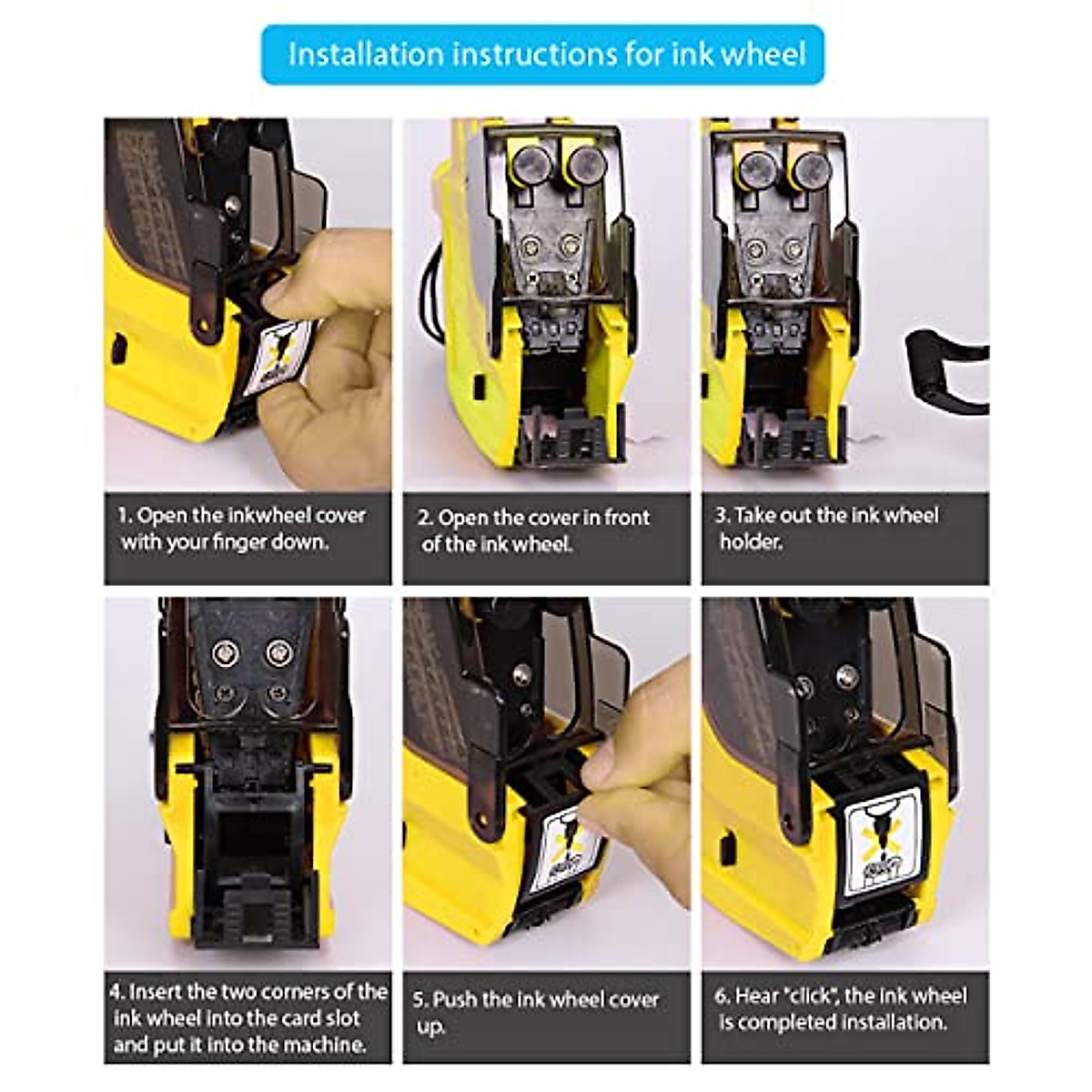 Installation instructions for ink wheel

1. Open the inkwheel cover with your finger down.

2. Open the cover in front of the ink wheel.

3. Take out the ink wheel holder.

4. Insert the two corners of the ink wheel into the card slot and put it into the machine.

5. Push the ink wheel cover up.

6. Hear "click", the ink wheel is completed installation.