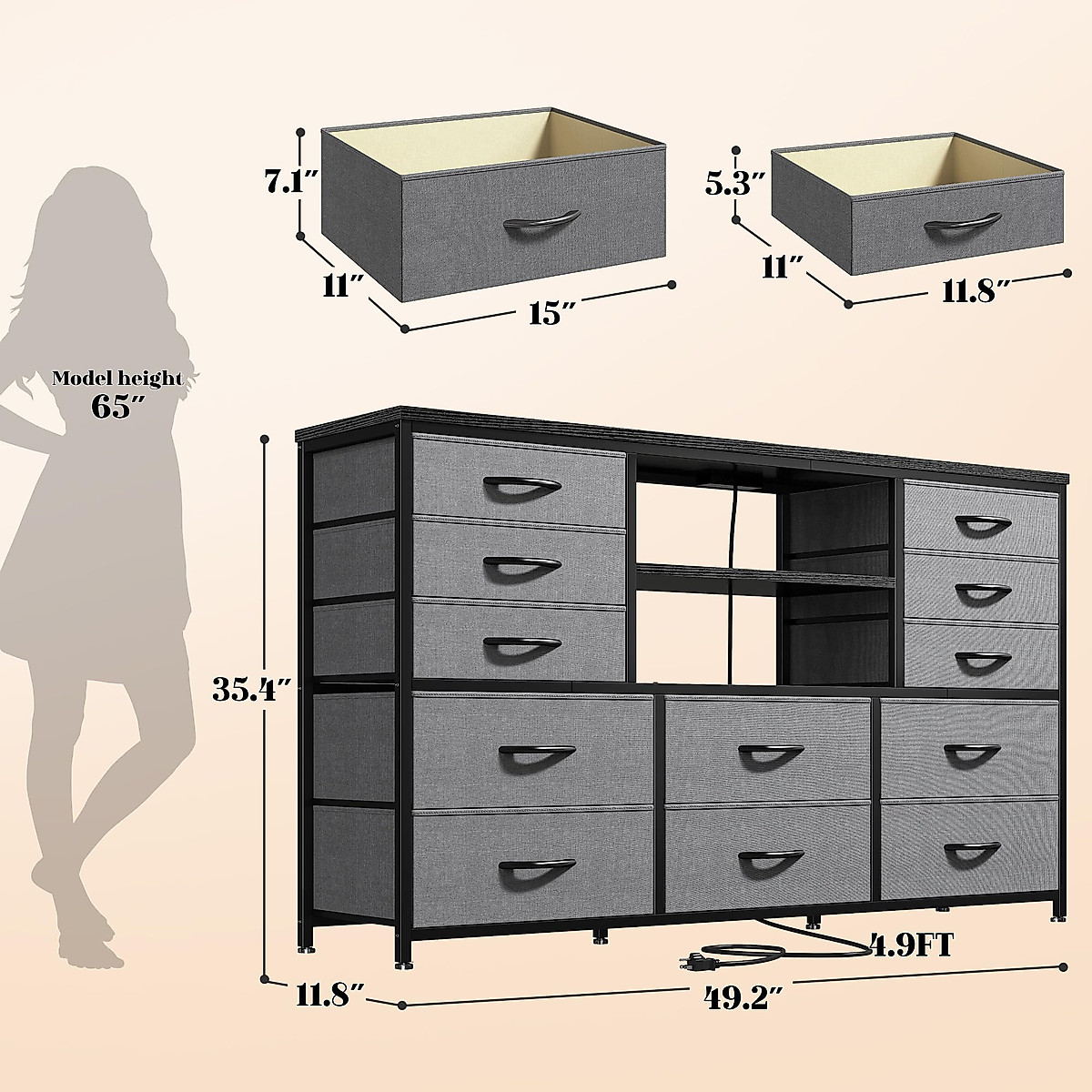 7.1″

11″

15″

5.3″

11″

11.8″

Model height
65″

35.4″

4.9FT

11.8″

49.2″