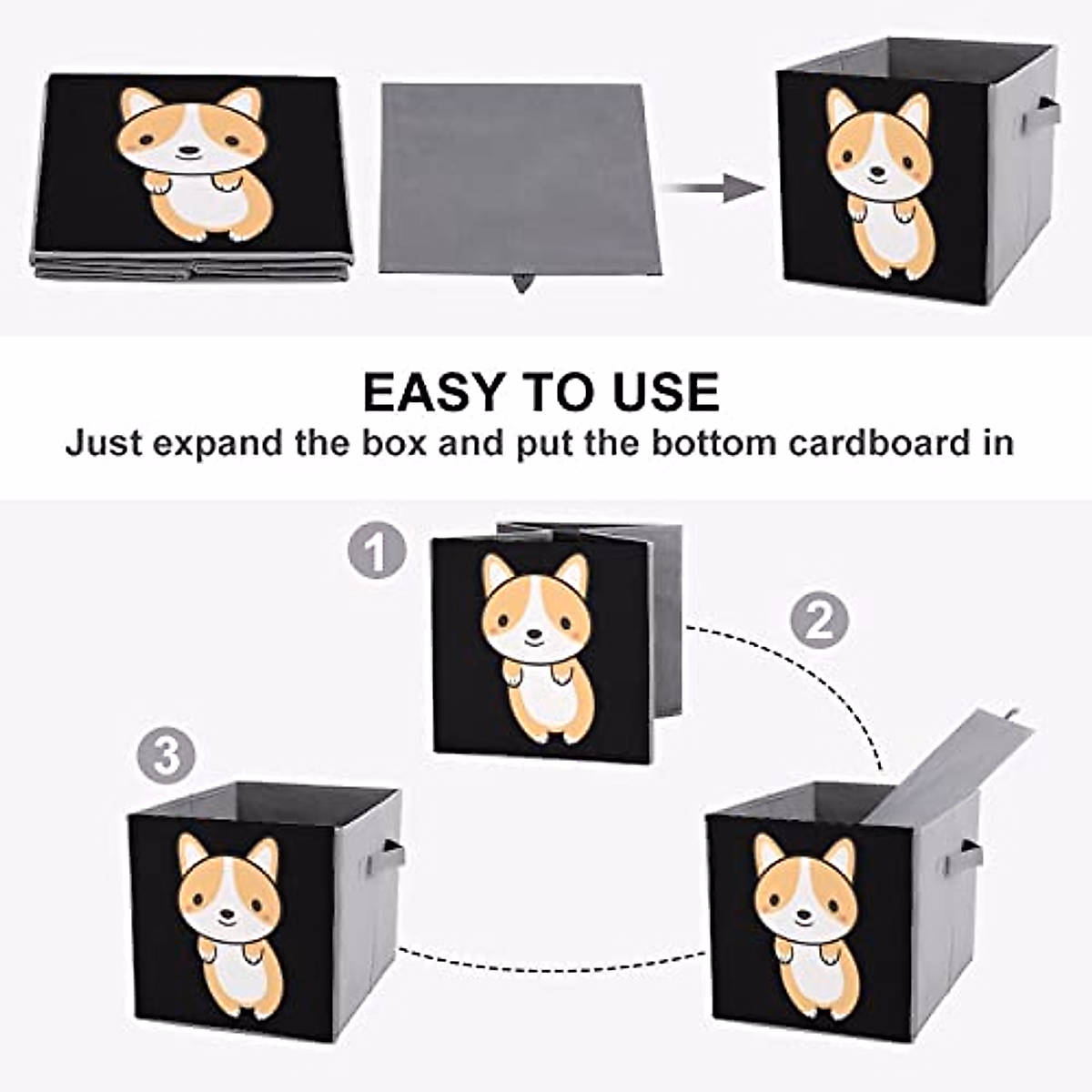 EASY TO USE
Just expand the box and put the bottom cardboard in

1

2

3