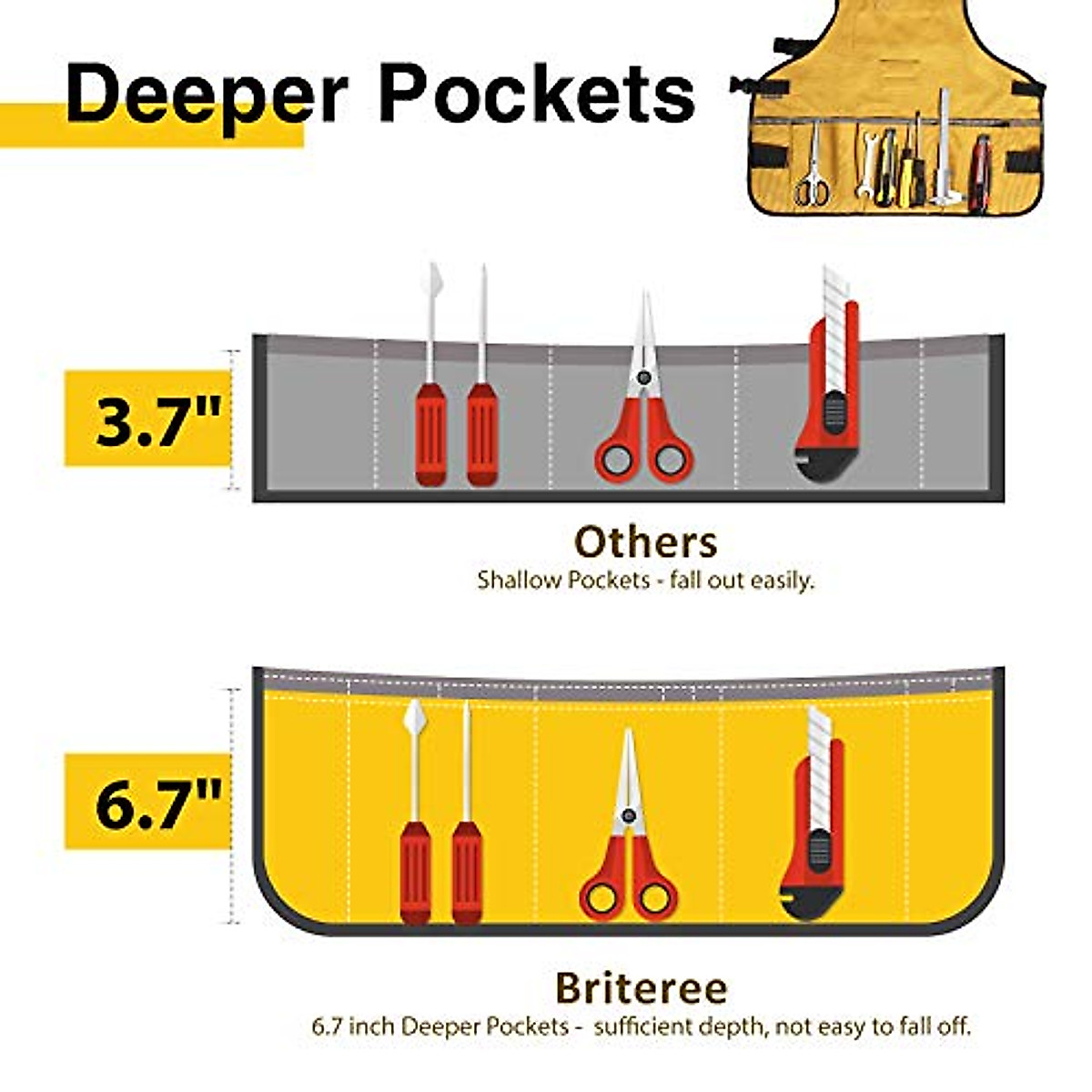 Deeper Pockets

3.7"

Others
Shallow Pockets - fall out easily.

6.7"

Briteree
6.7 inch Deeper Pockets - sufficient depth, not easy to fall off.