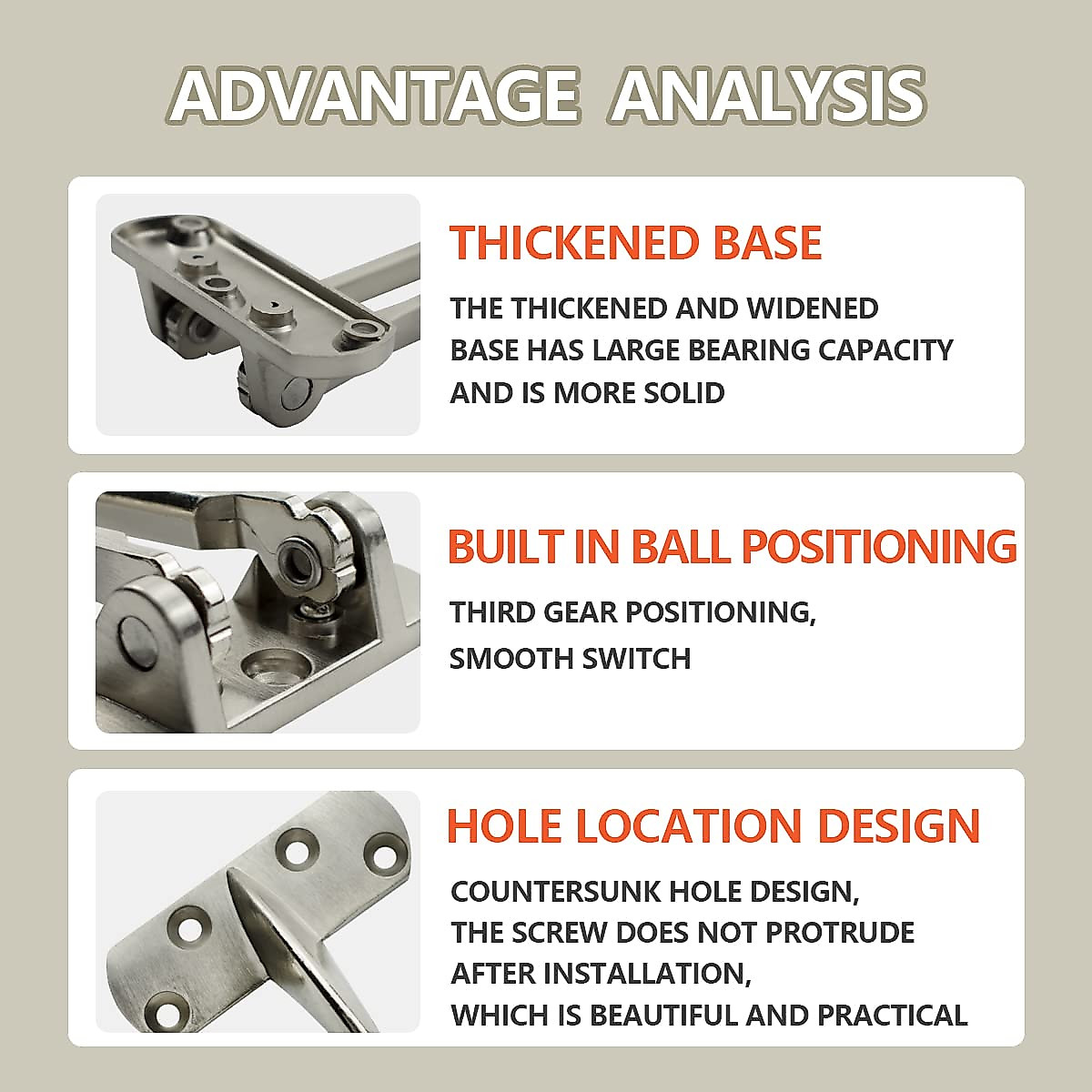 ADVANTAGE ANALYSIS

THICKENED BASE

THE THICKENED AND WIDENED BASE HAS LARGE BEARING CAPACITY AND IS MORE SOLID

BUILT IN BALL POSITIONING

THIRD GEAR POSITIONING, SMOOTH SWITCH

HOLE LOCATION DESIGN

COUNTERSUNK HOLE DESIGN, THE SCREW DOES NOT PROTRUDE AFTER INSTALLATION, WHICH IS BEAUTIFUL AND PRACTICAL