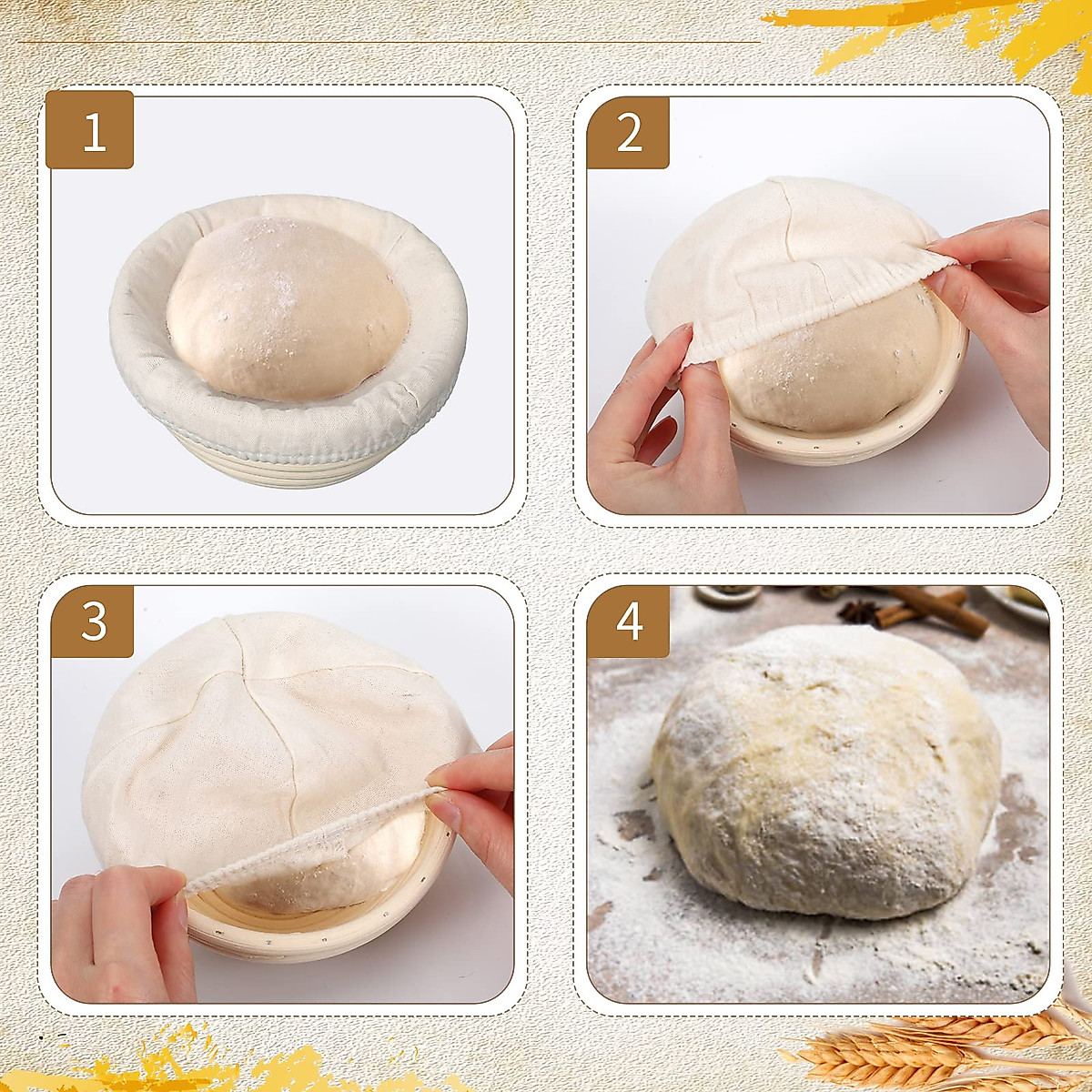 1

2

3

4