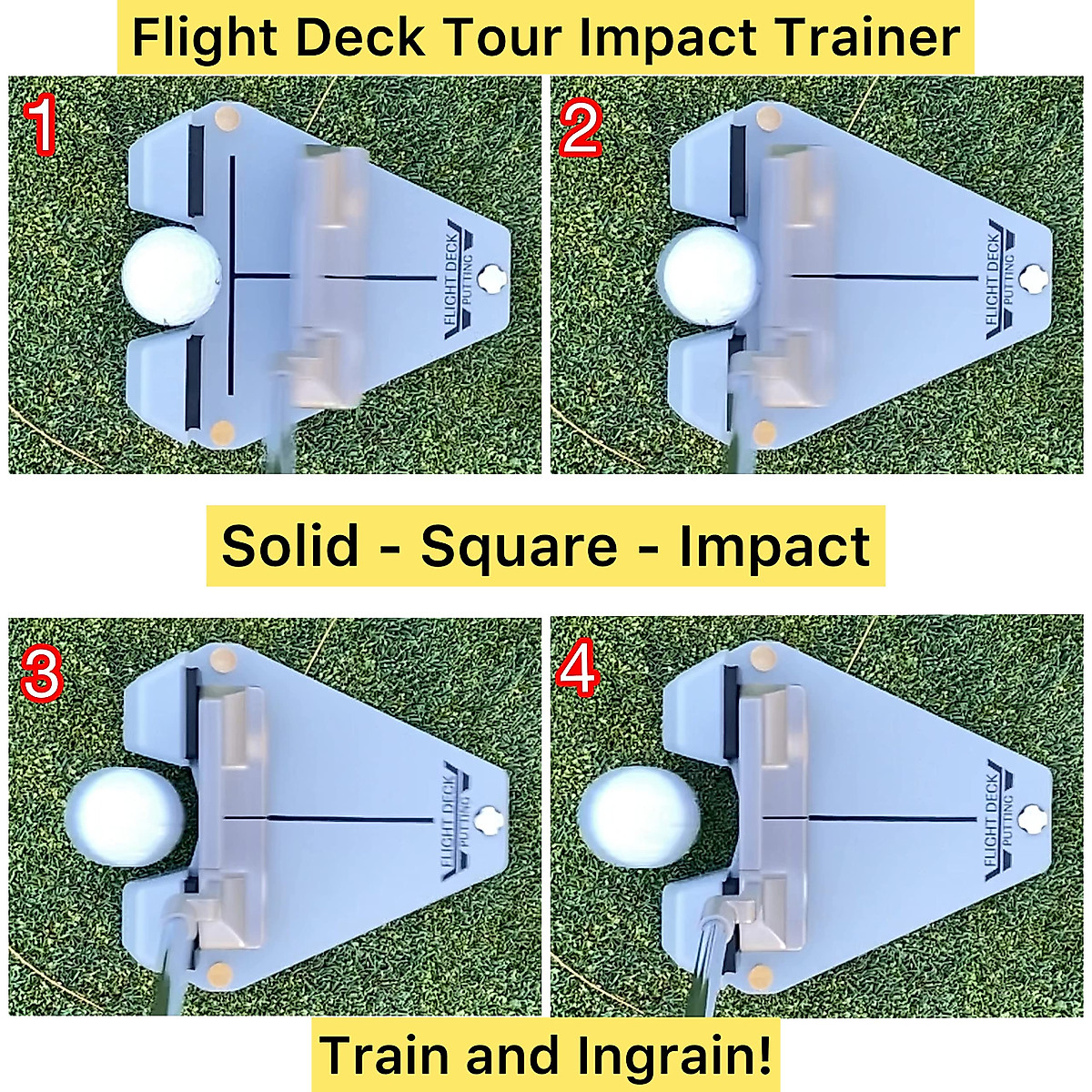 Flight Deck Tour Impact Trainer

1

FLIGHT DECK PUTTING

2

FLIGHT DECK PUTTING

Solid - Square - Impact

3

FLIGHT DECK PUTTING

4

FLIGHT DECK PUTTING

Train and Ingrain!