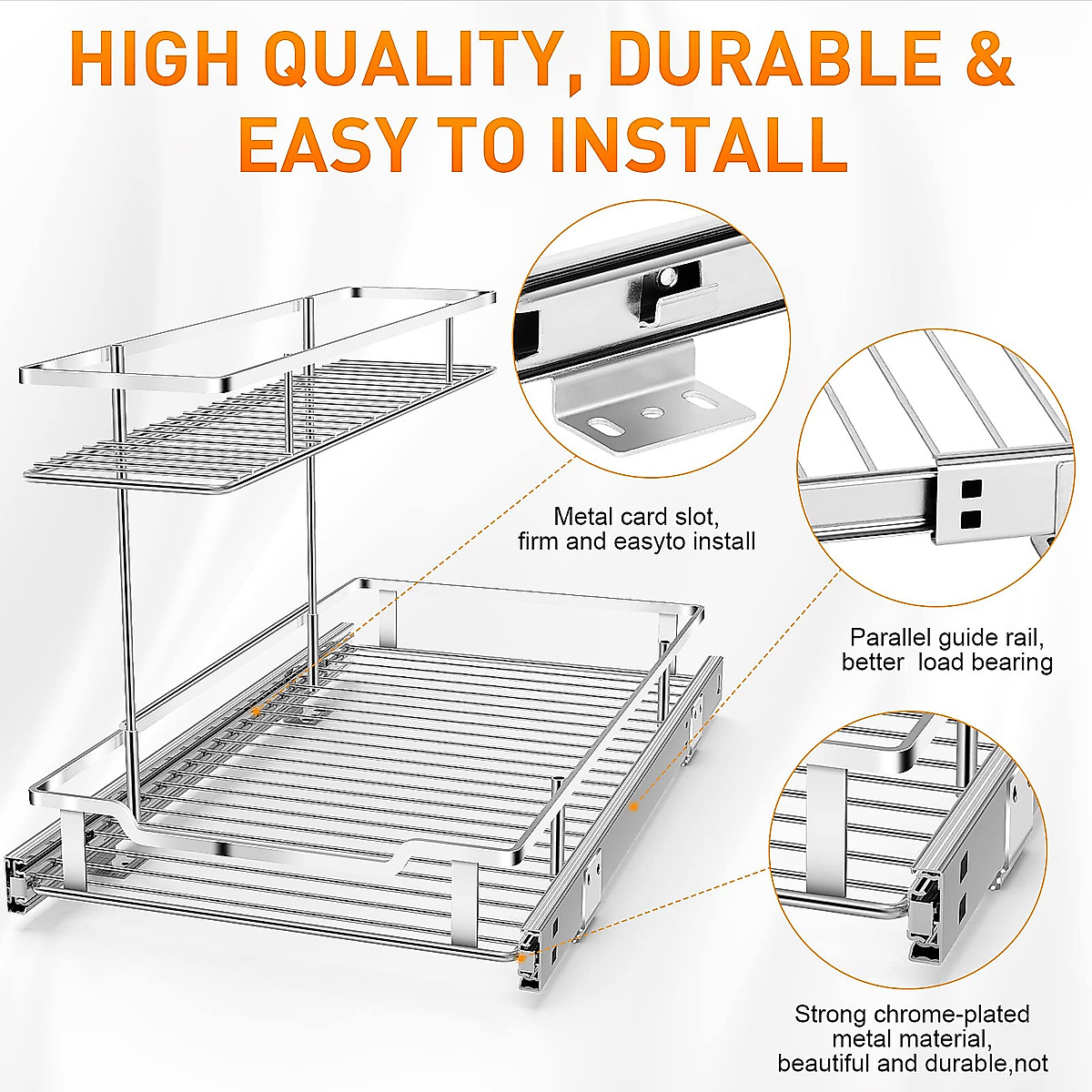 HIGH QUALITY, DURABLE & EASY TO INSTALL

Metal card slot, firm and easyto install

Parallel guide rail, better load bearing

Strong chrome-plated metal material, beautiful and durable,not