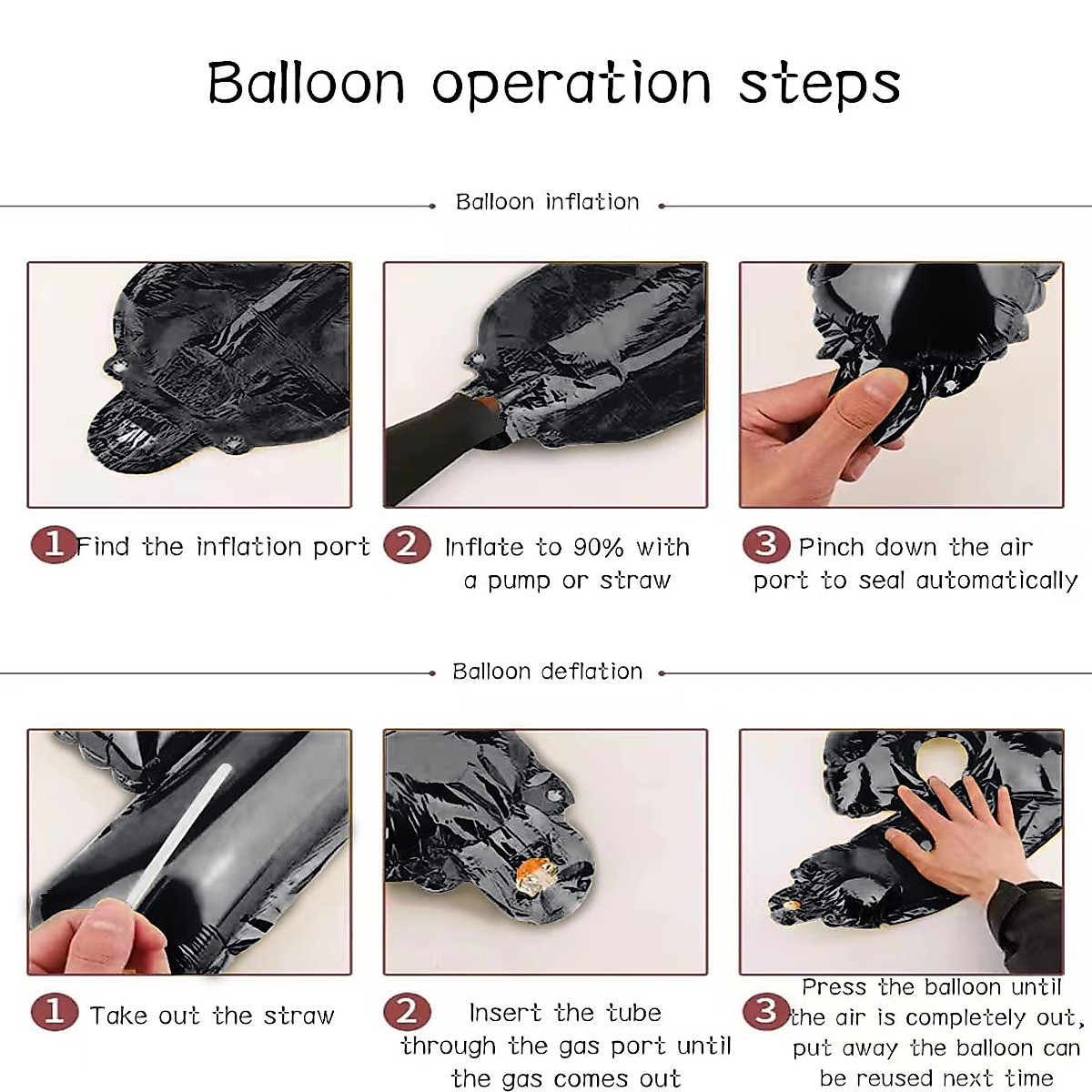 Balloon operation steps

Balloon inflation

1 Find the inflation port

2 Inflate to 90% with a pump or straw

3 Pinch down the air port to seal automatically

Balloon deflation

1 Take out the straw

2 Insert the tube through the gas port until the gas comes out

3 Press the balloon until the air is completely out, put away the balloon can be reused next time