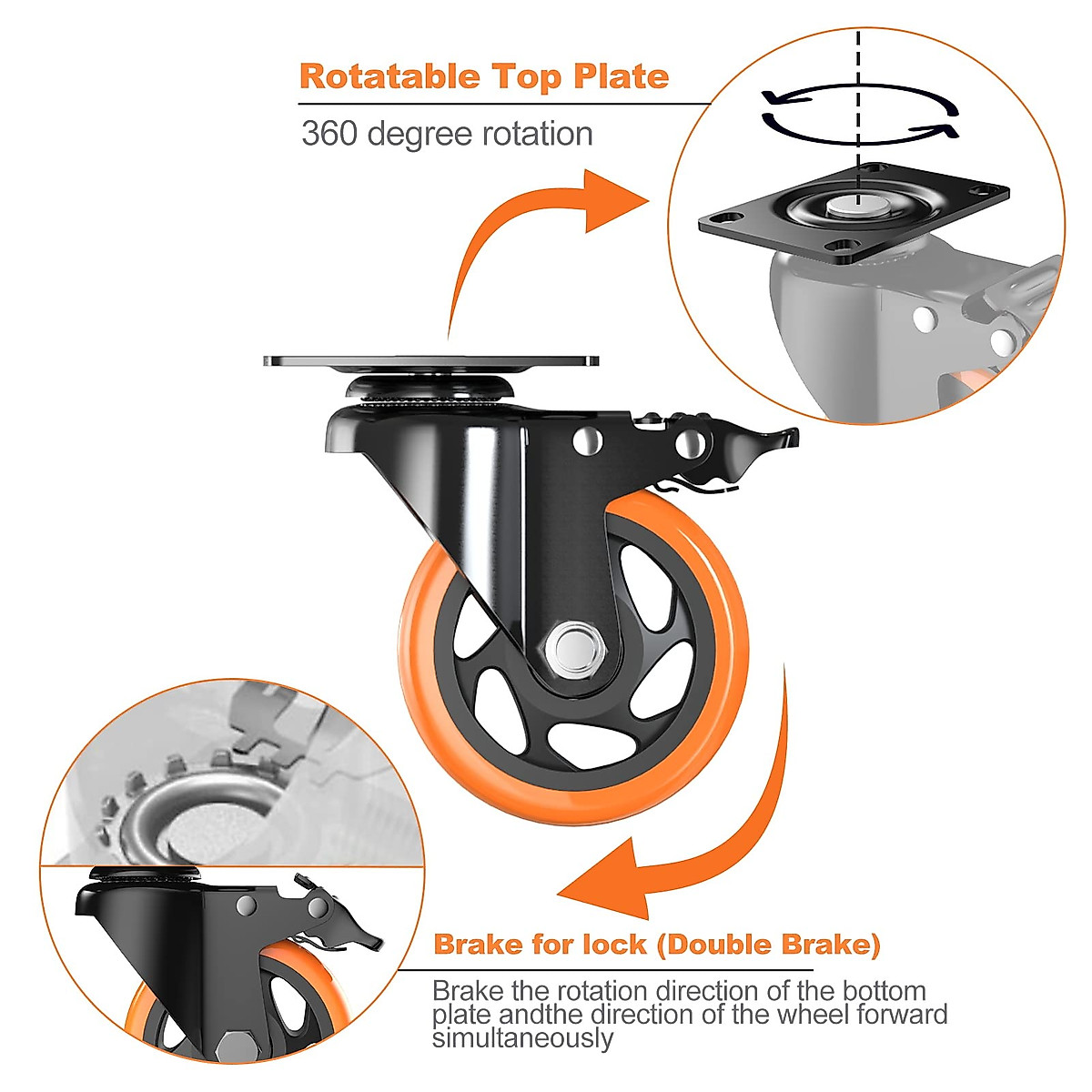 Rotatable Top Plate
360 degree rotation

Brake for lock (Double Brake)
Brake the rotation direction of the bottom plate andthe direction of the wheel forward simultaneously