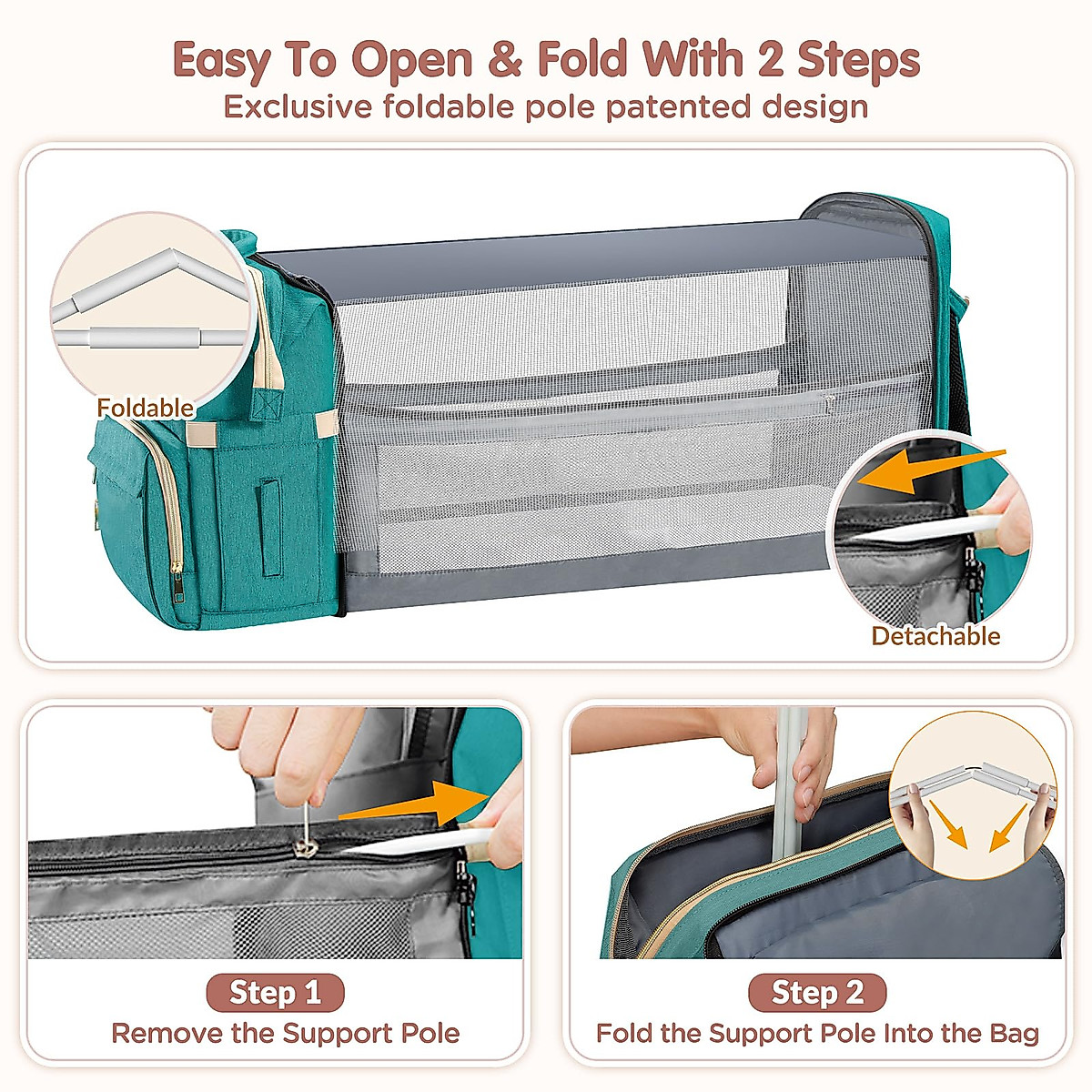 Easy To Open & Fold With 2 Steps
Exclusive foldable pole patented design

Foldable

Detachable

Step 1
Remove the Support Pole

Step 2
Fold the Support Pole Into the Bag