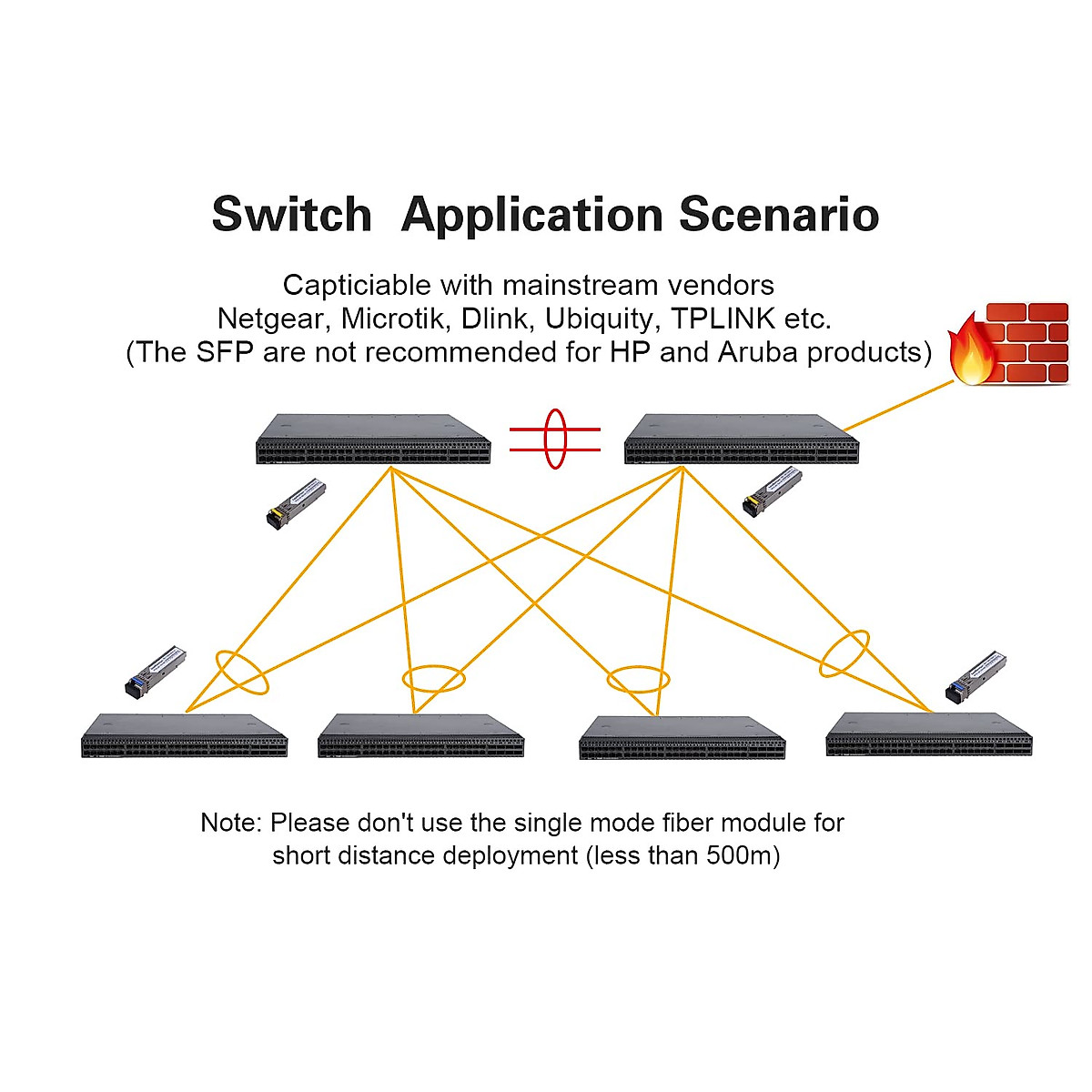 Switch Application Scenario

Capticiable with mainstream vendors
Netgear, Microtik, Dlink, Ubiquity, TPLINK etc.
(The SFP are not recommended for HP and Aruba products)

Note: Please don't use the single mode fiber module for short distance deployment (less than 500m)