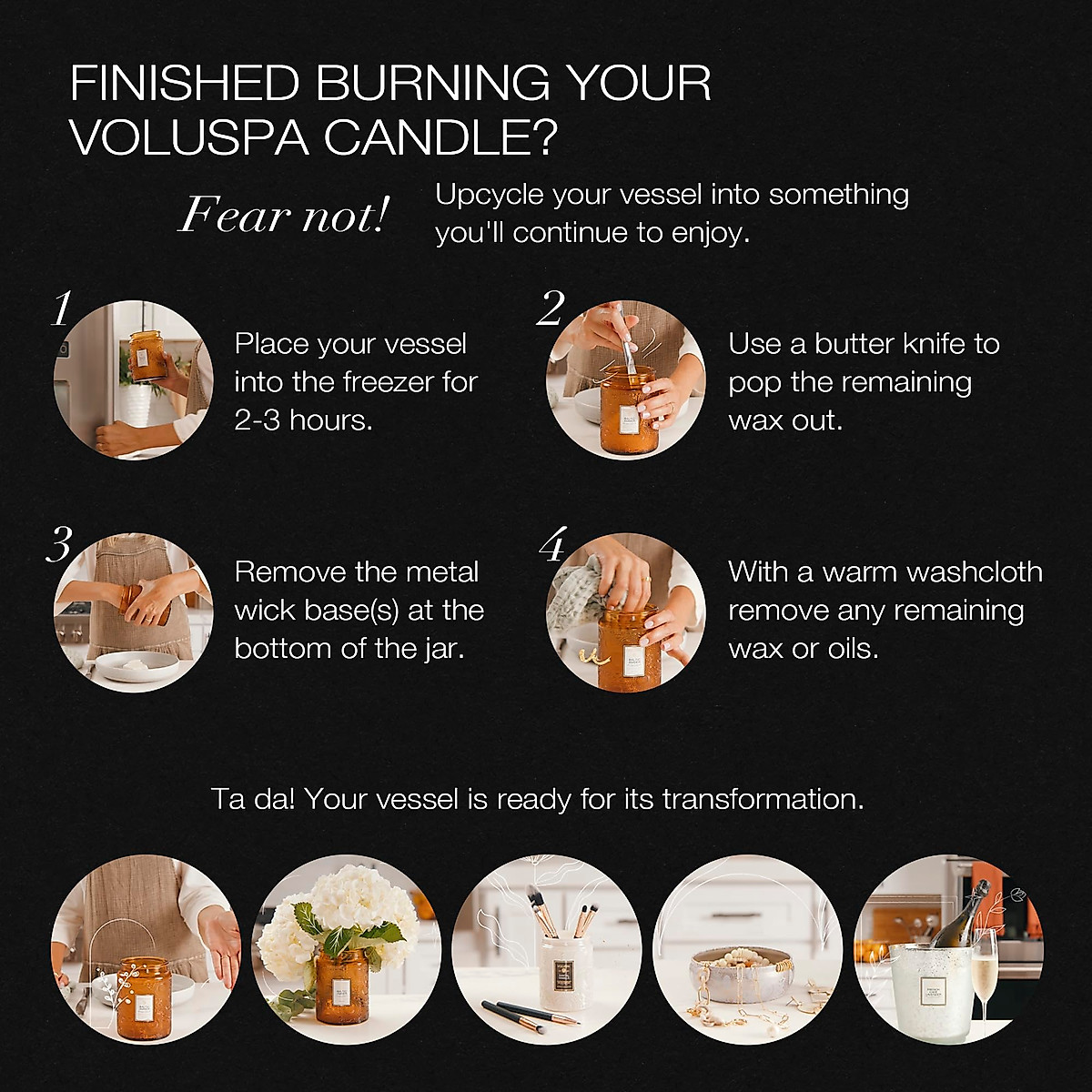 FINISHED BURNING YOUR VOLUSPA CANDLE?

Fear not! Upcycle your vessel into something you'll continue to enjoy.

1 Place your vessel into the freezer for 2-3 hours.

2 Use a butter knife to pop the remaining wax out.

3 Remove the metal wick base(s) at the bottom of the jar.

4 With a warm washcloth remove any remaining wax or oils.

Ta da! Your vessel is ready for its transformation.