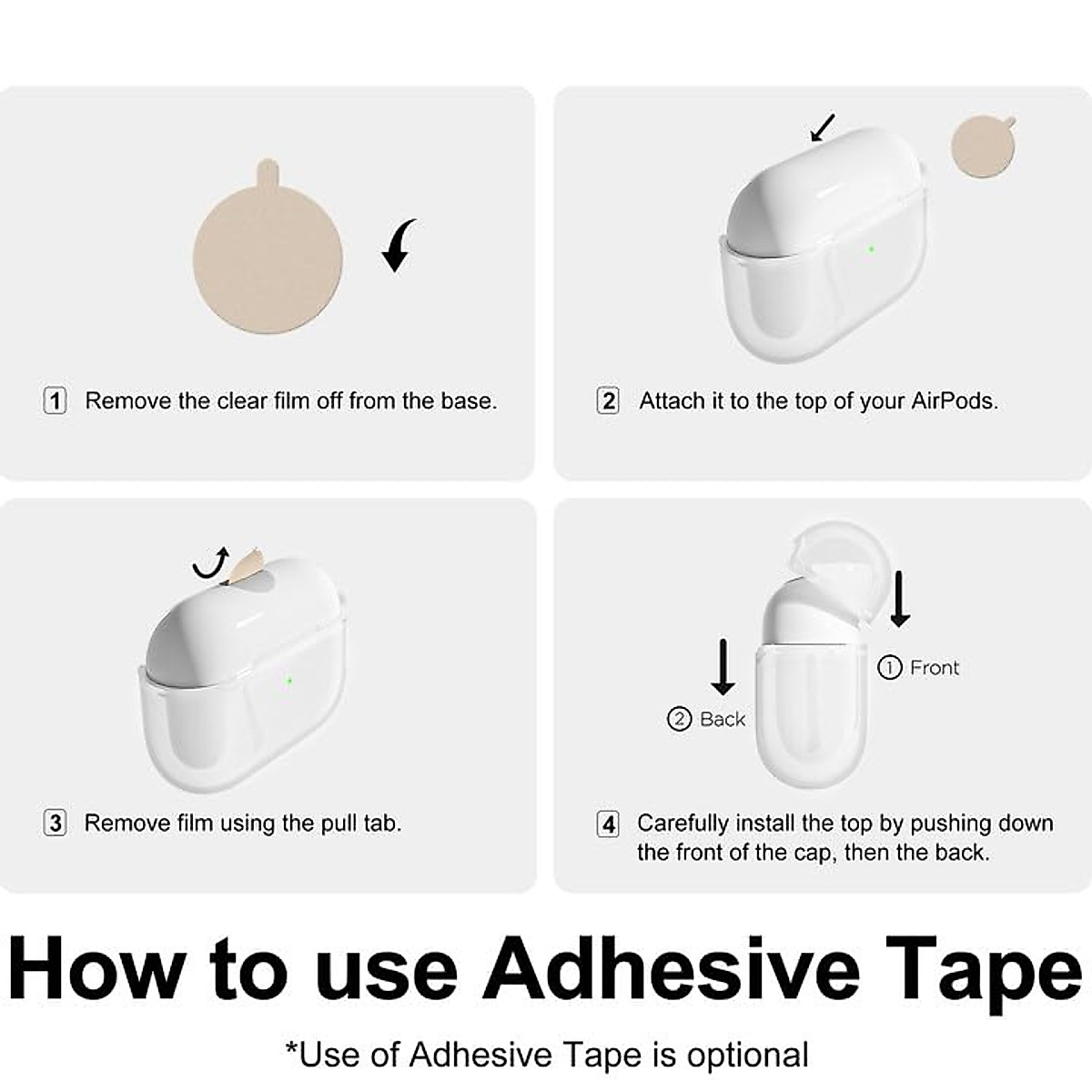 1 Remove the clear film off from the base.

2 Attach it to the top of your AirPods.

3 Remove film using the pull tab.

① Front

② Back

4 Carefully install the top by pushing down the front of the cap, then the back.

How to use Adhesive Tape

*Use of Adhesive Tape is optional