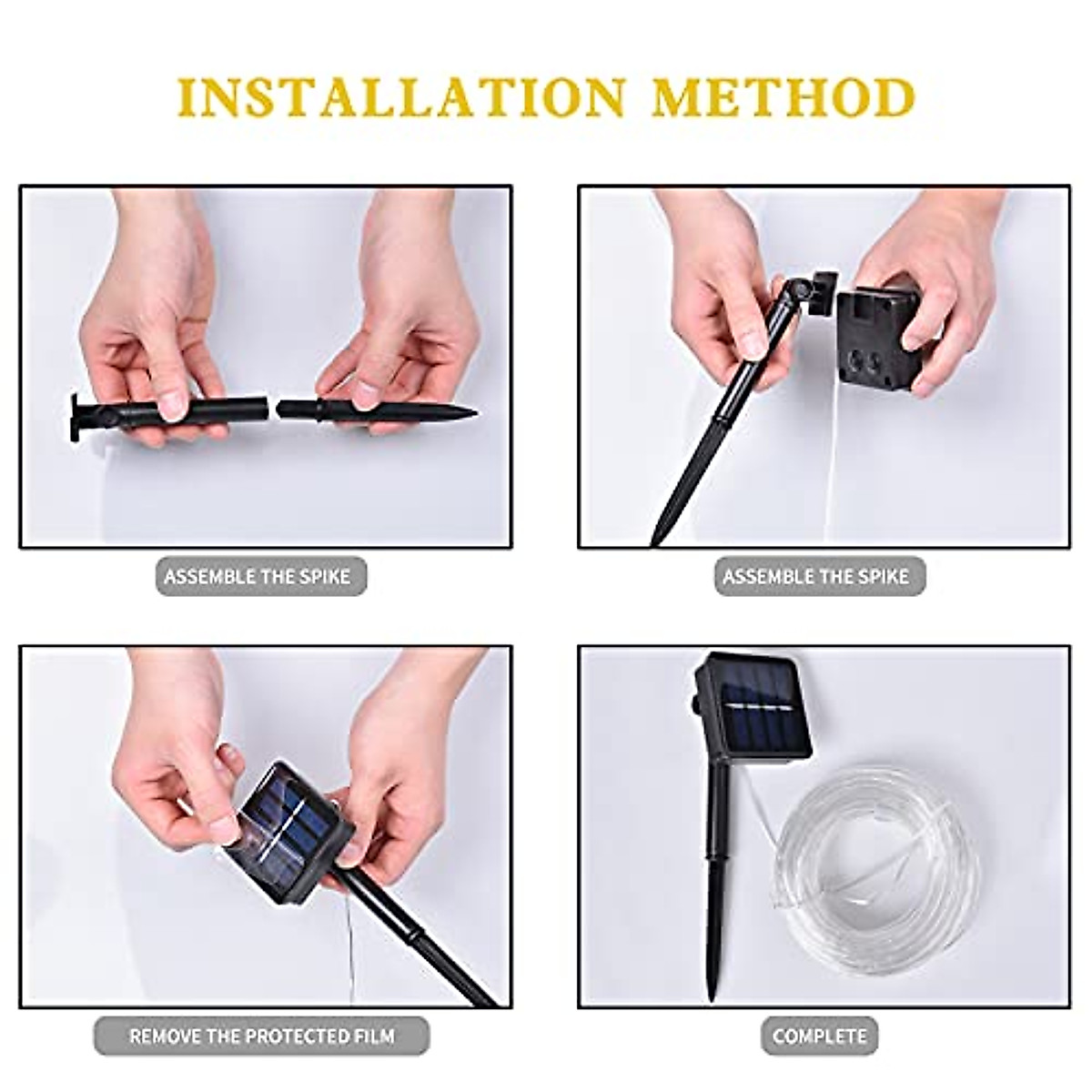 INSTALLATION METHOD

ASSEMBLE THE SPIKE

ASSEMBLE THE SPIKE

REMOVE THE PROTECTED FILM

COMPLETE