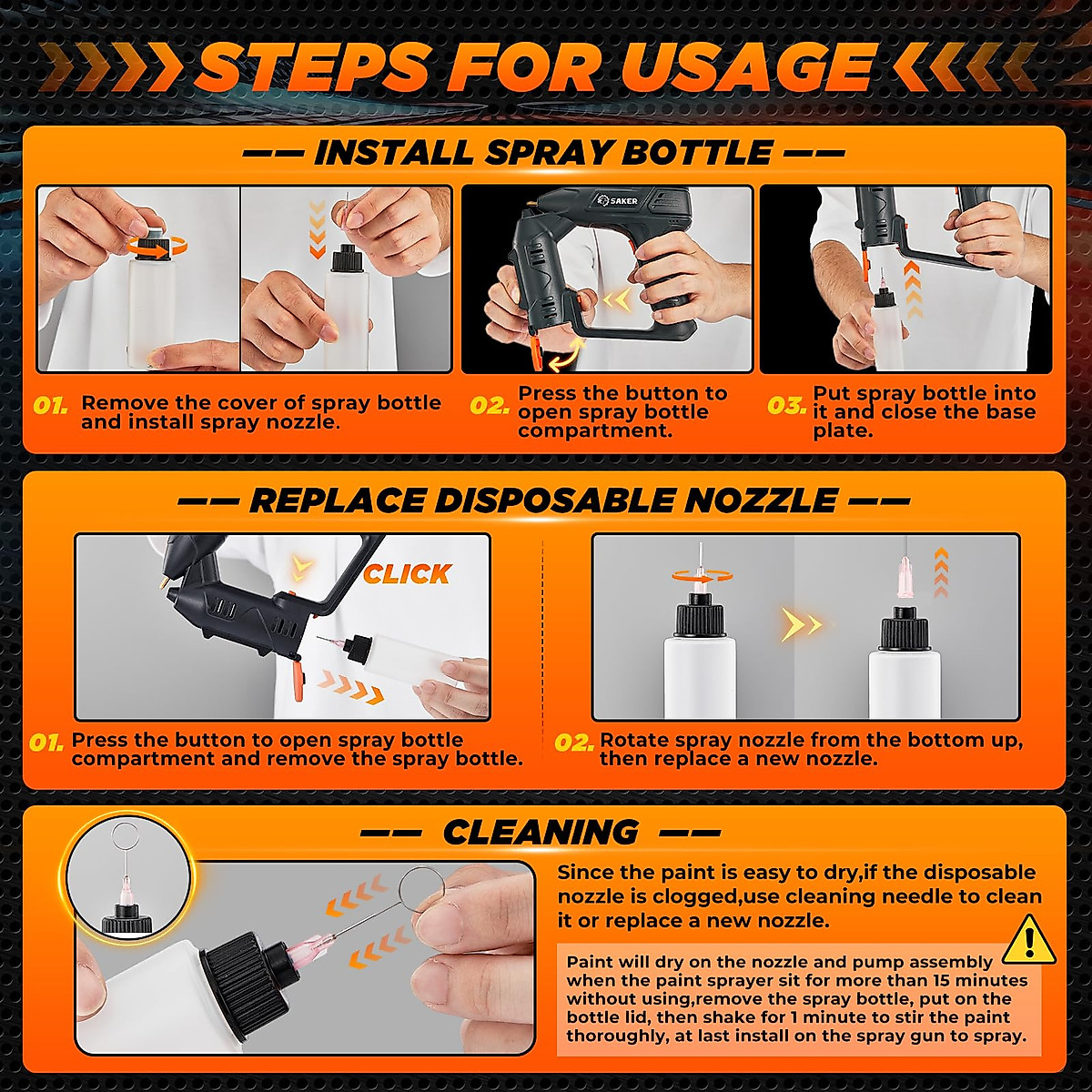 STEPS FOR USAGE

—— INSTALL SPRAY BOTTLE ——

SAKER

01. Remove the cover of spray bottle and install spray nozzle.

02. Press the button to open spray bottle compartment.

03. Put spray bottle into it and close the base plate.

—— REPLACE DISPOSABLE NOZZLE ——

CLICK

01. Press the button to open spray bottle compartment and remove the spray bottle.

02. Rotate spray nozzle from the bottom up, then replace a new nozzle.

—— CLEANING ——

Since the paint is easy to dry,if the disposable nozzle is clogged,use cleaning needle to clean it or replace a new nozzle.

Paint will dry on the nozzle and pump assembly when the paint sprayer sit for more than 15 minutes without using,remove the spray bottle, put on the bottle lid, then shake for 1 minute to stir the paint thoroughly, at last install on the spray gun to spray.