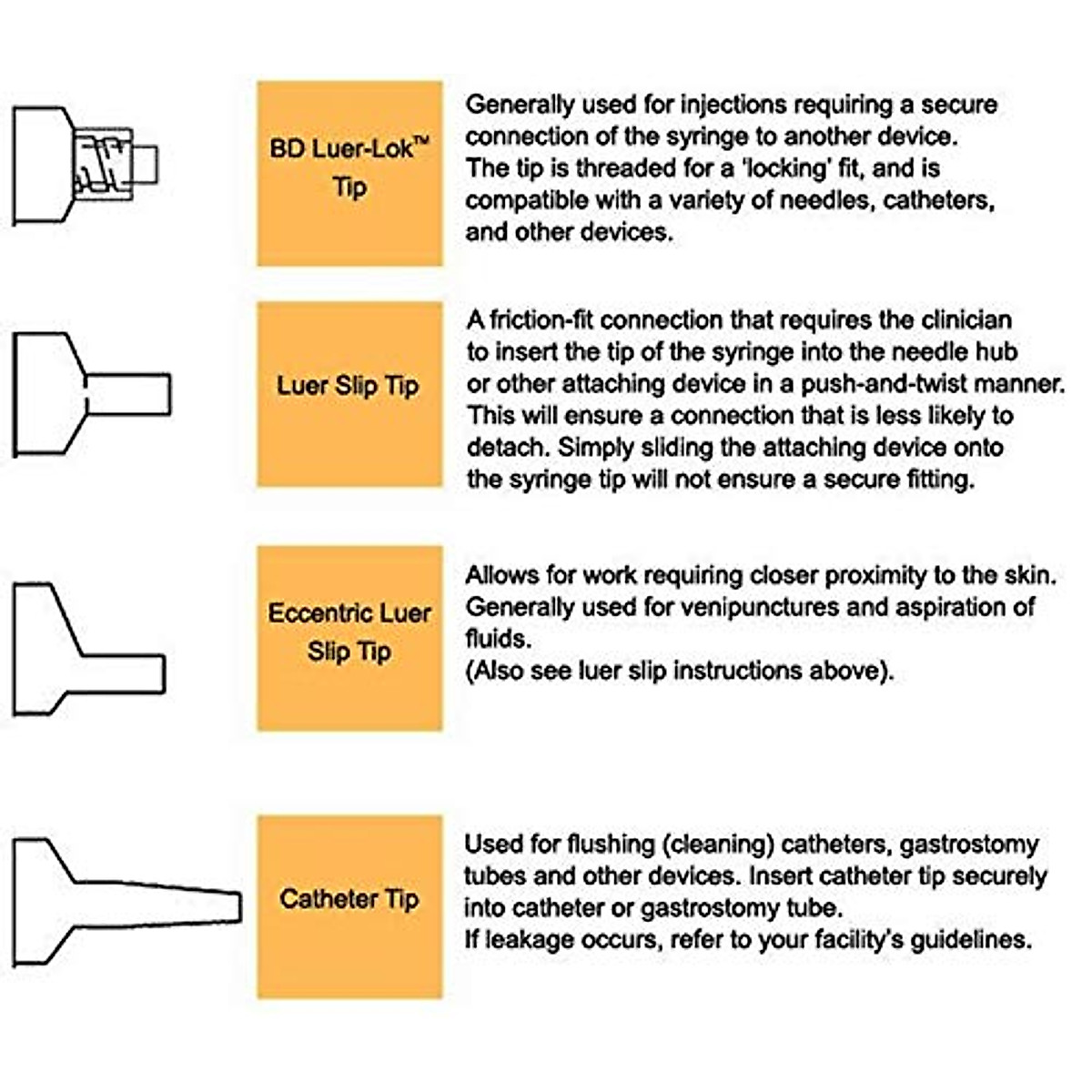 BD Luer-Lok™ Tip

Generally used for injections requiring a secure connection of the syringe to another device. The tip is threaded for a 'locking' fit, and is compatible with a variety of needles, catheters, and other devices.

Luer Slip Tip

A friction-fit connection that requires the clinician to insert the tip of the syringe into the needle hub or other attaching device in a push-and-twist manner. This will ensure a connection that is less likely to detach. Simply sliding the attaching device onto the syringe tip will not ensure a secure fitting.

Eccentric Luer Slip Tip

Allows for work requiring closer proximity to the skin. Generally used for venipunctures and aspiration of fluids.
(Also see luer slip instructions above).

Catheter Tip

Used for flushing (cleaning) catheters, gastrostomy tubes and other devices. Insert catheter tip securely into catheter or gastrostomy tube.
If leakage occurs, refer to your facility's guidelines.