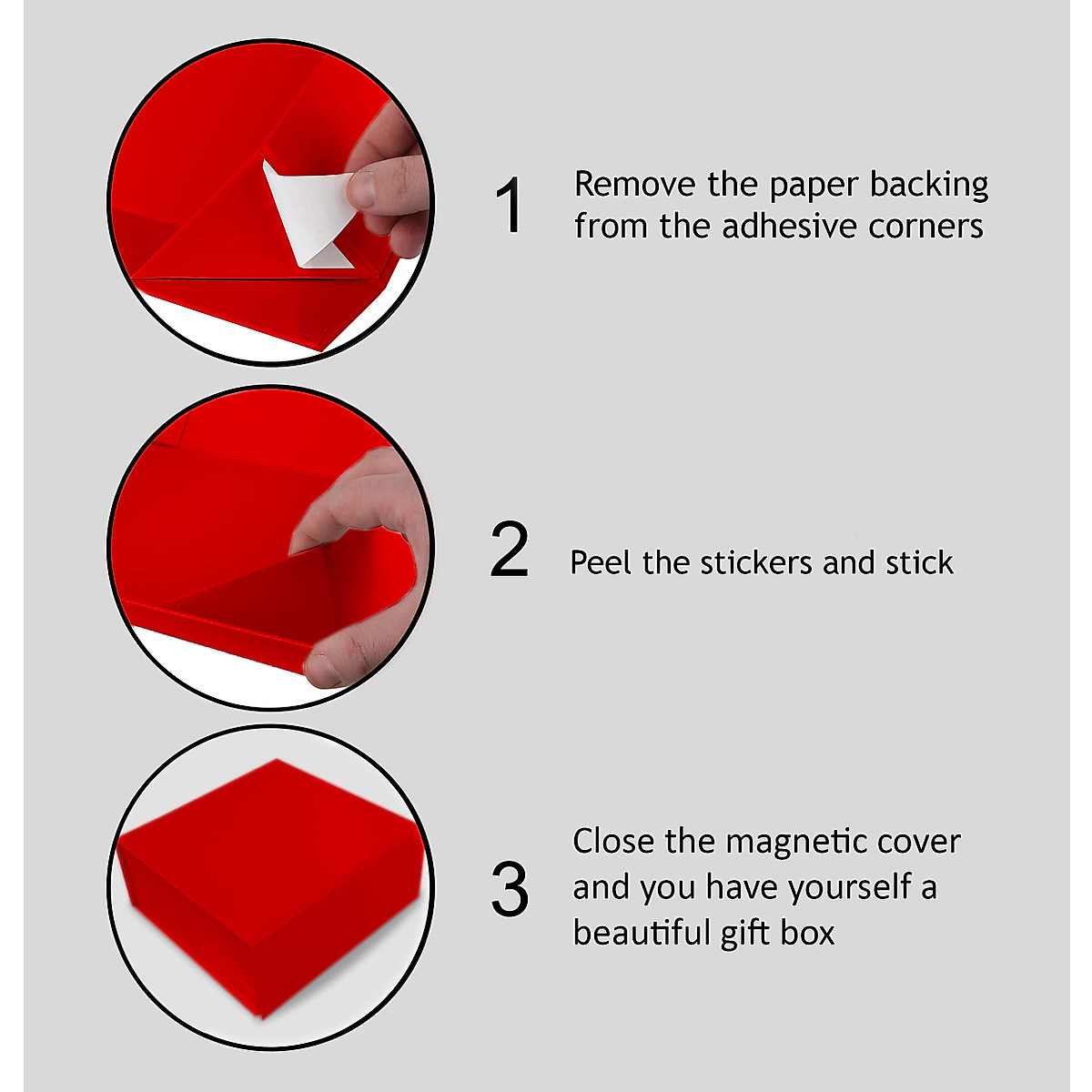 1 Remove the paper backing from the adhesive corners

2 Peel the stickers and stick

3 Close the magnetic cover and you have yourself a beautiful gift box