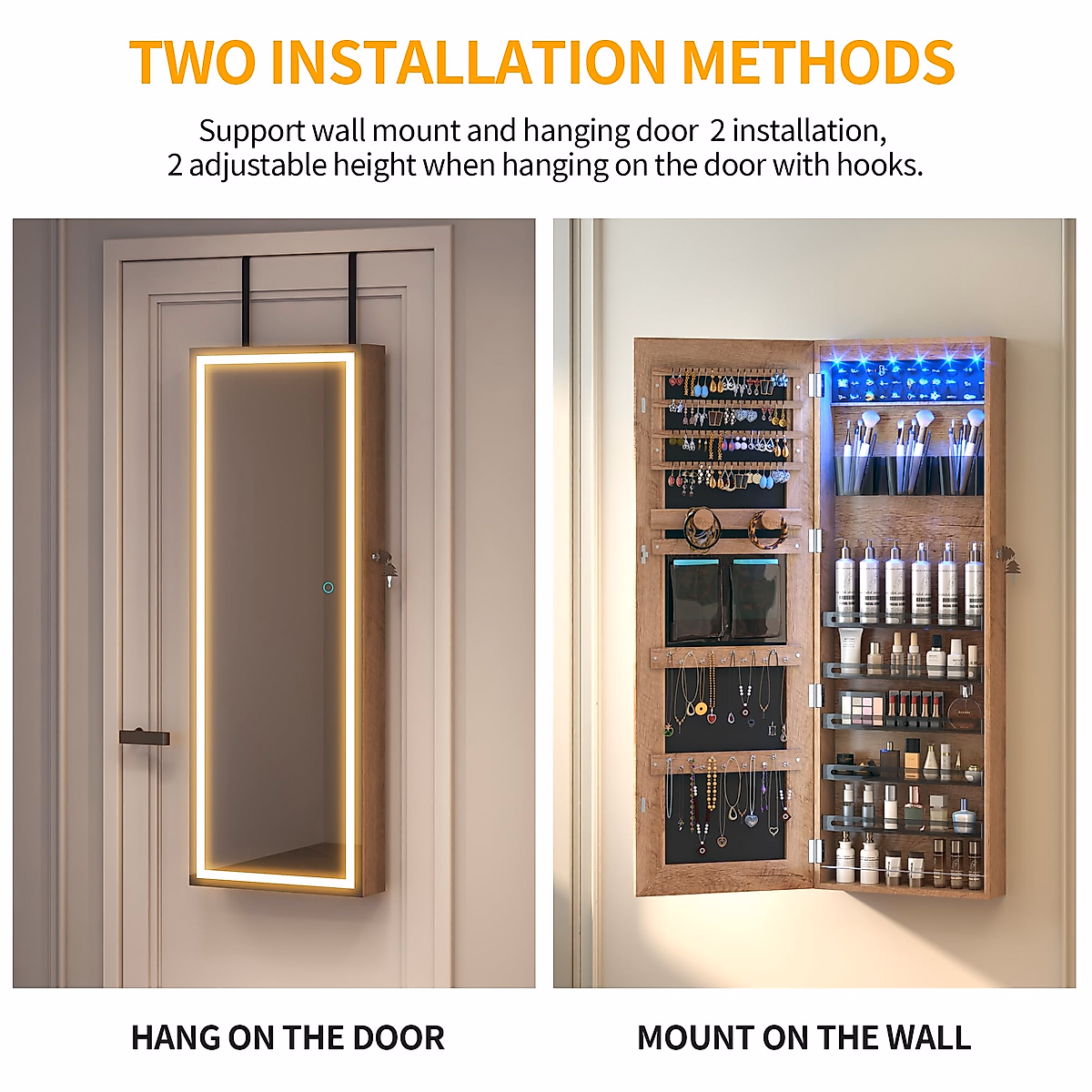 TWO INSTALLATION METHODS

Support wall mount and hanging door 2 installation, 2 adjustable height when hanging on the door with hooks.

HANG ON THE DOOR

MOUNT ON THE WALL