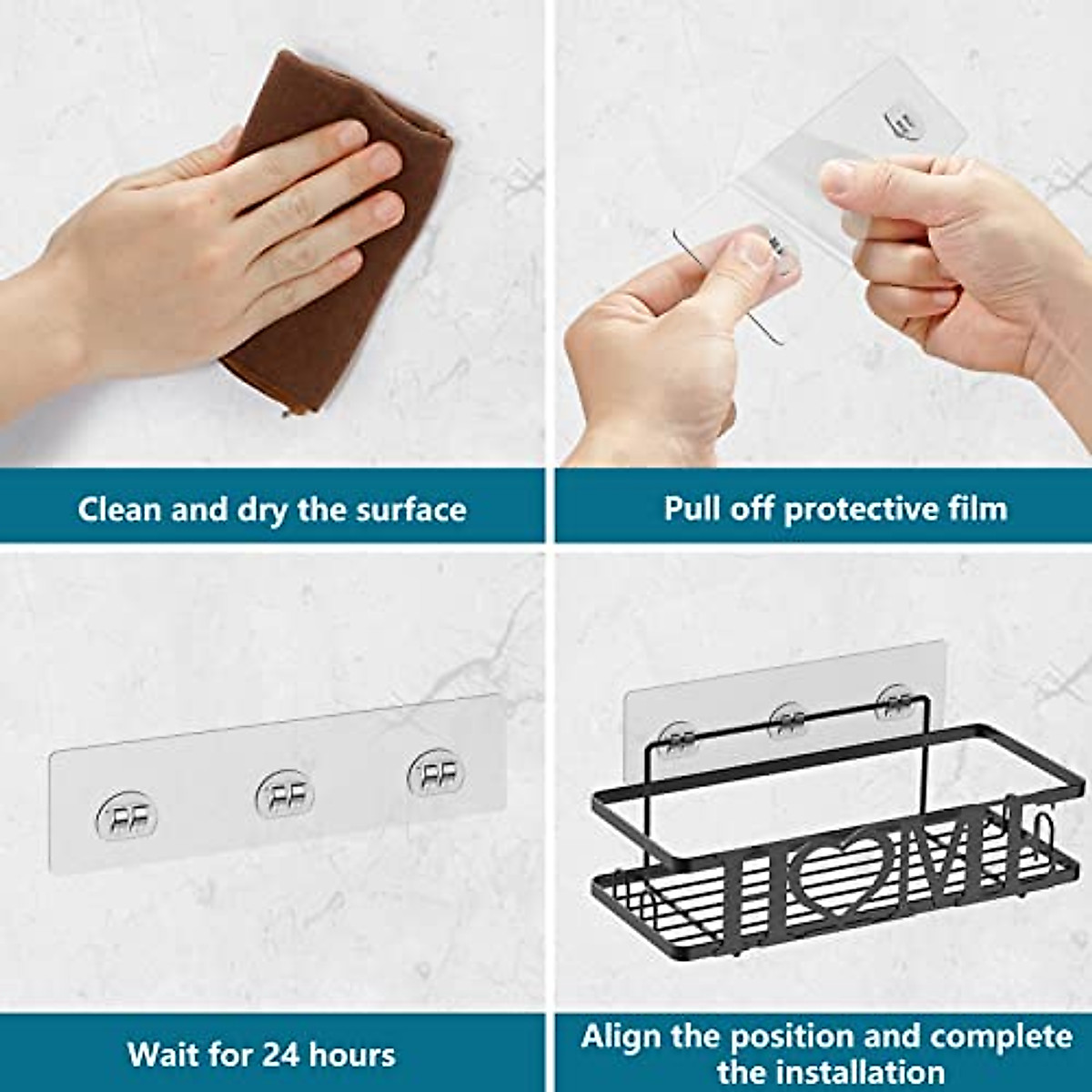 Clean and dry the surface

Pull off protective film

Wait for 24 hours

HOME

Align the position and complete the installation