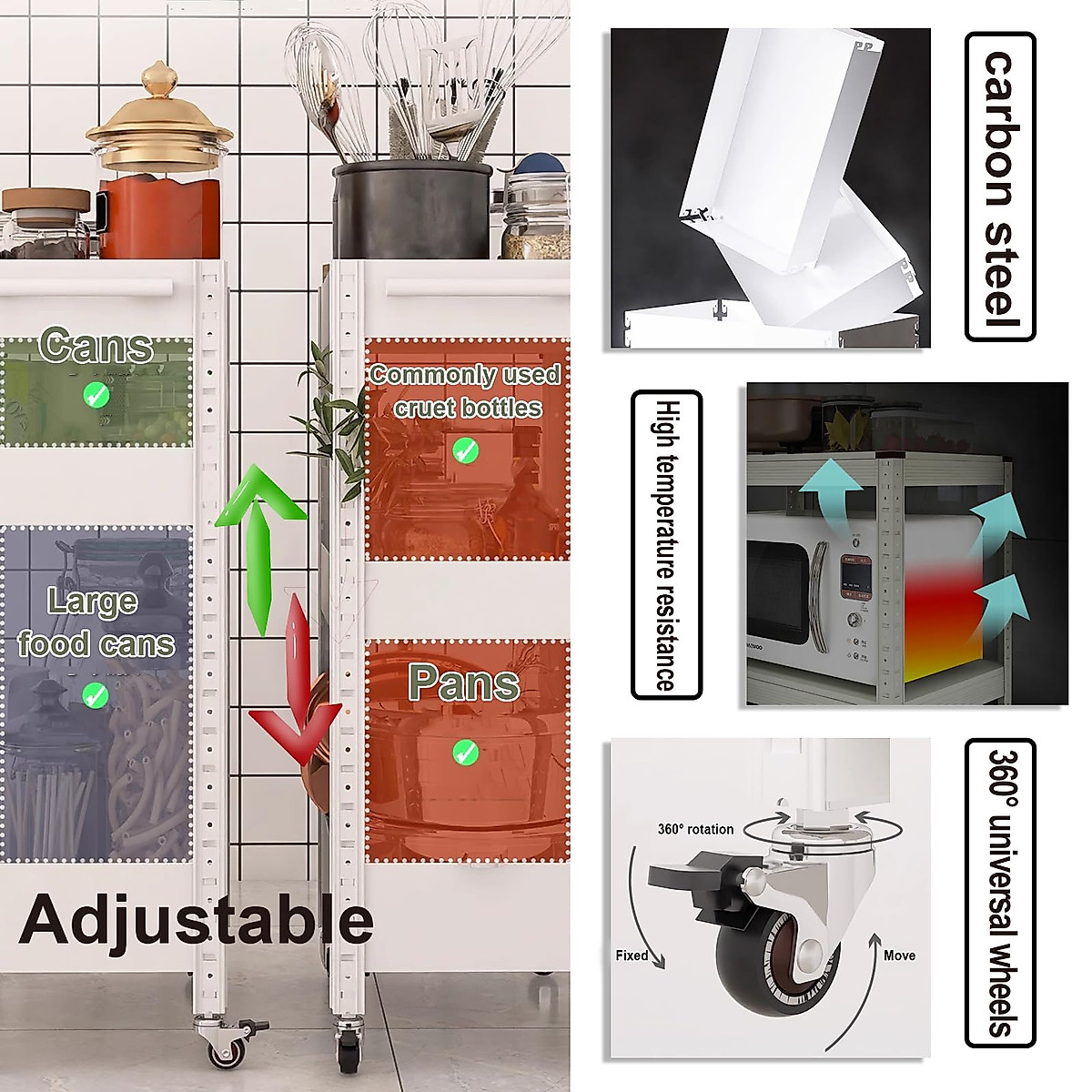 Cans

Commonly used cruet bottles

Large food cans

Pans

Adjustable

carbon steel

High temperature resistance

360° rotation

Fixed

Move

360° universal wheels