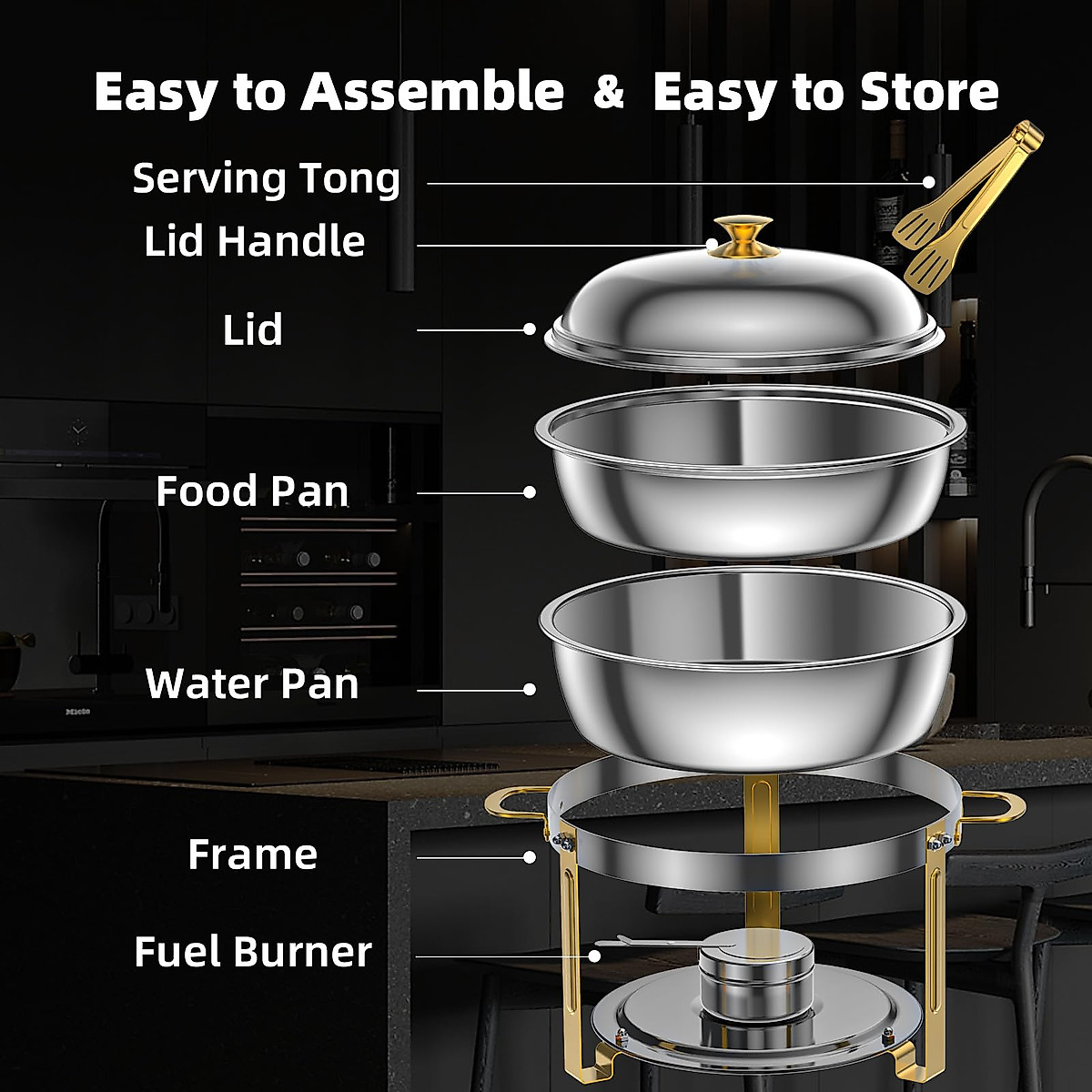 Easy to Assemble & Easy to Store

Serving Tong

Lid Handle

Lid

Food Pan

Water Pan

Frame

Fuel Burner