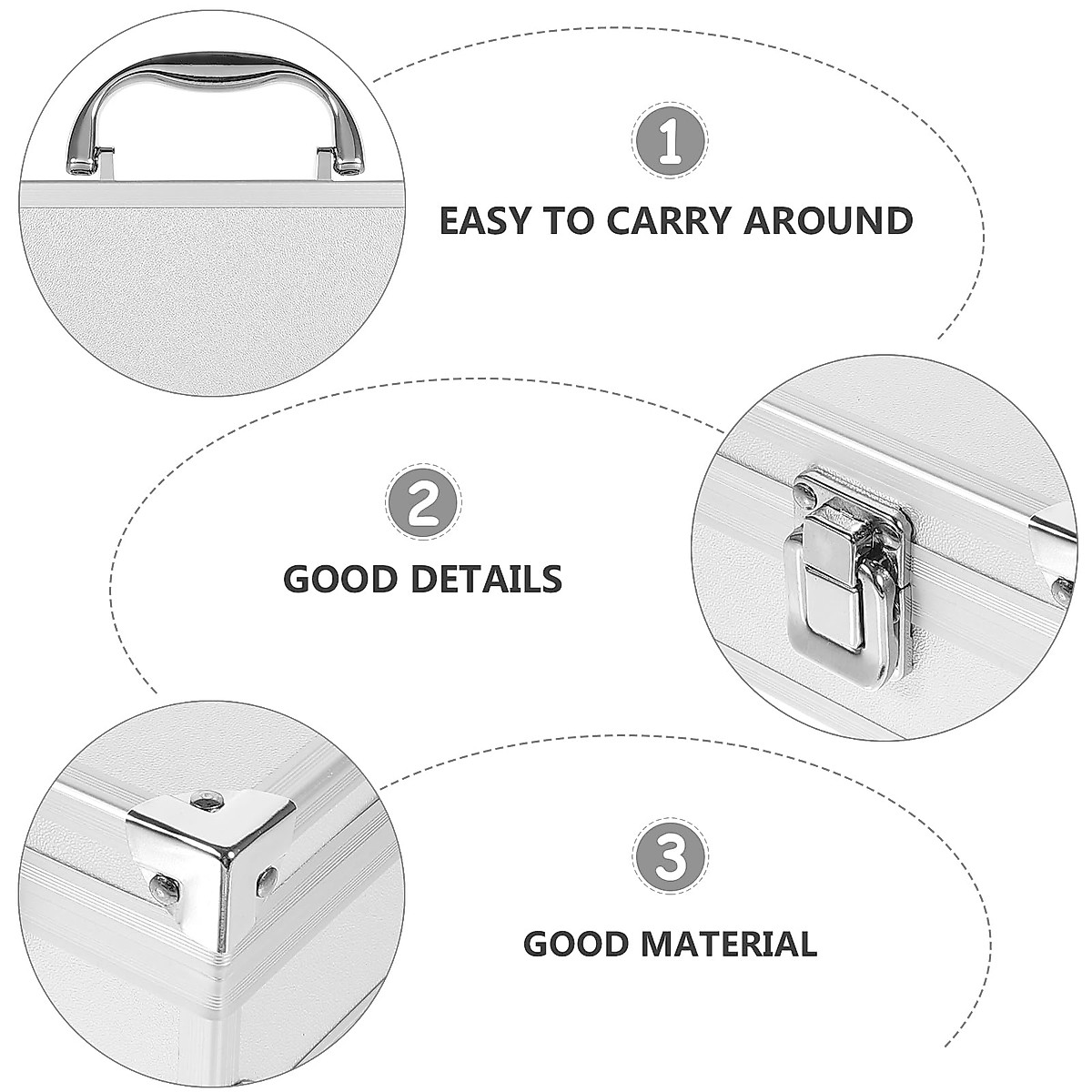 1

EASY TO CARRY AROUND

2

GOOD DETAILS

3

GOOD MATERIAL