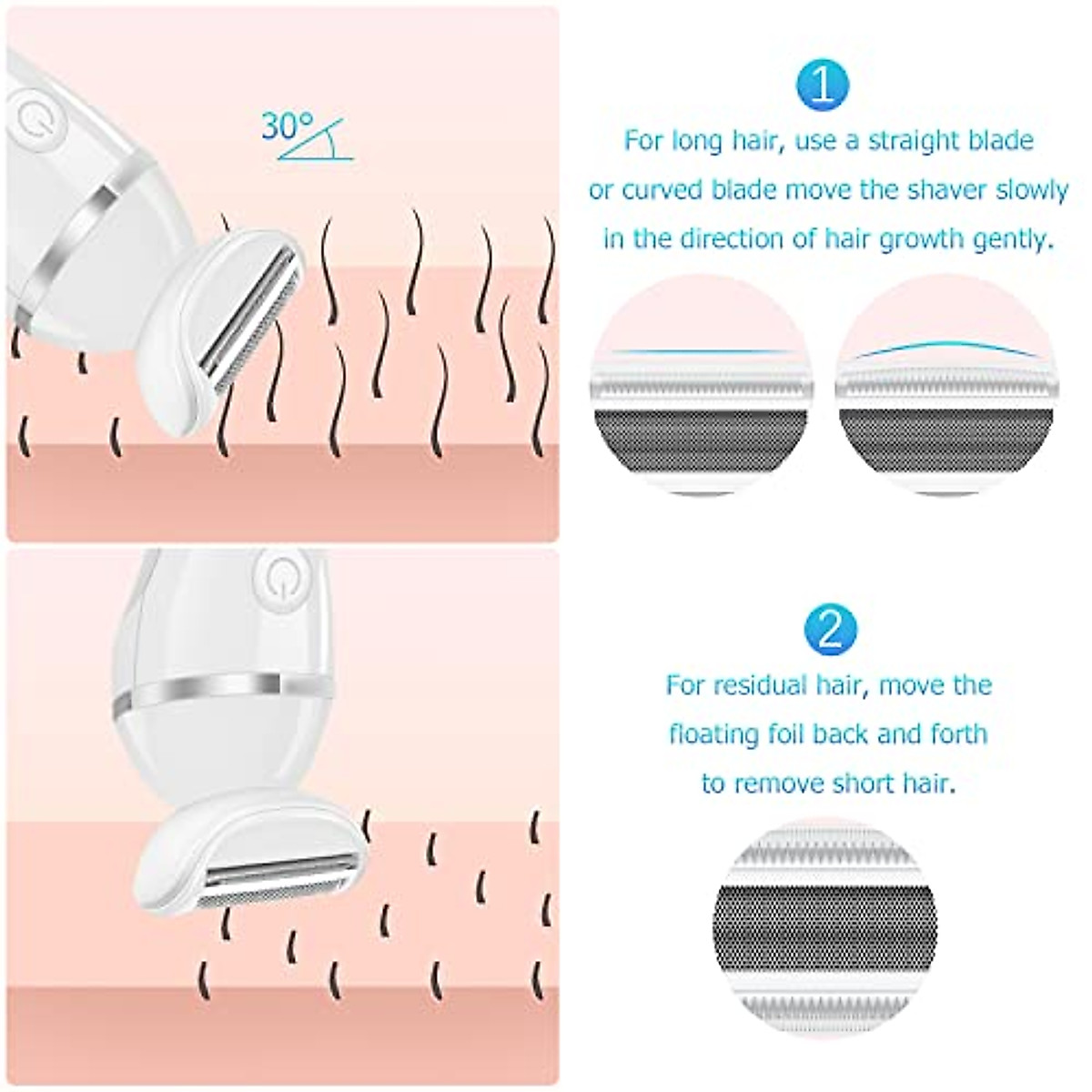 30°

1

For long hair, use a straight blade or curved blade move the shaver slowly in the direction of hair growth gently.

2

For residual hair, move the floating foil back and forth to remove short hair.