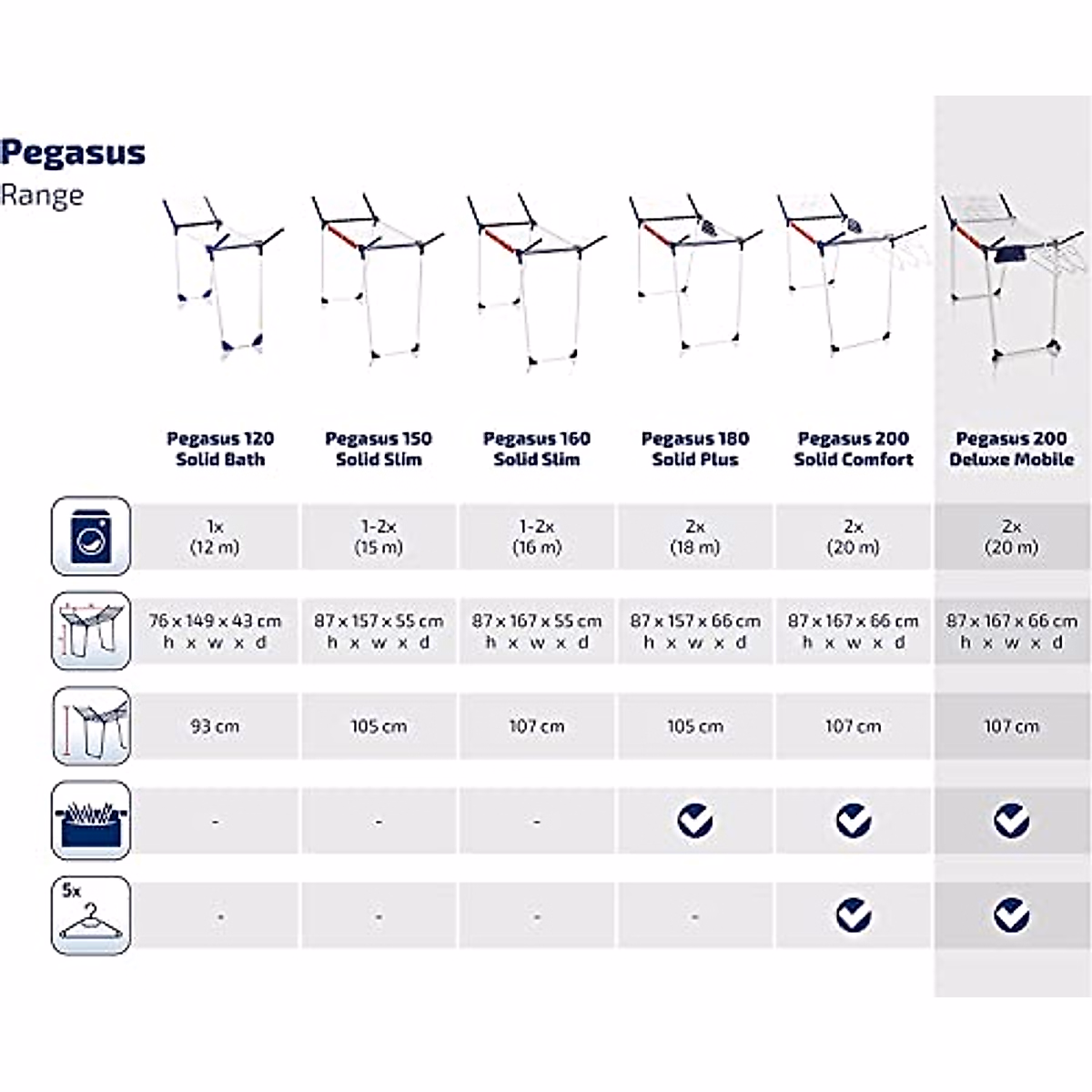 Pegasus
Range

|  | Pegasus 120 Solid Bath | Pegasus 150 Solid Slim | Pegasus 160 Solid Slim | Pegasus 180 Solid Plus | Pegasus 200 Solid Comfort | Pegasus 200 Deluxe Mobile |
|---|---|---|---|---|---|---|
|  | 1x (12 m) | 1-2x (15 m) | 1-2x (16 m) | 2x (18 m) | 2x (20 m) | 2x (20 m) |
|  | 76 x 149 x 43 cm h x w x d | 87 x 157 x 55 cm h x w x d | 87 x 167 x 55 cm h x w x d | 87 x 157 x 66 cm h x w x d | 87 x 167 x 66 cm h x w x d | 87 x 167 x 66 cm h x w x d |
|  | 93 cm | 105 cm | 107 cm | 105 cm | 107 cm | 107 cm |
|  | - | - | - | ✓ | ✓ | ✓ |
| 5x | - | - | - | - | ✓ | ✓ |