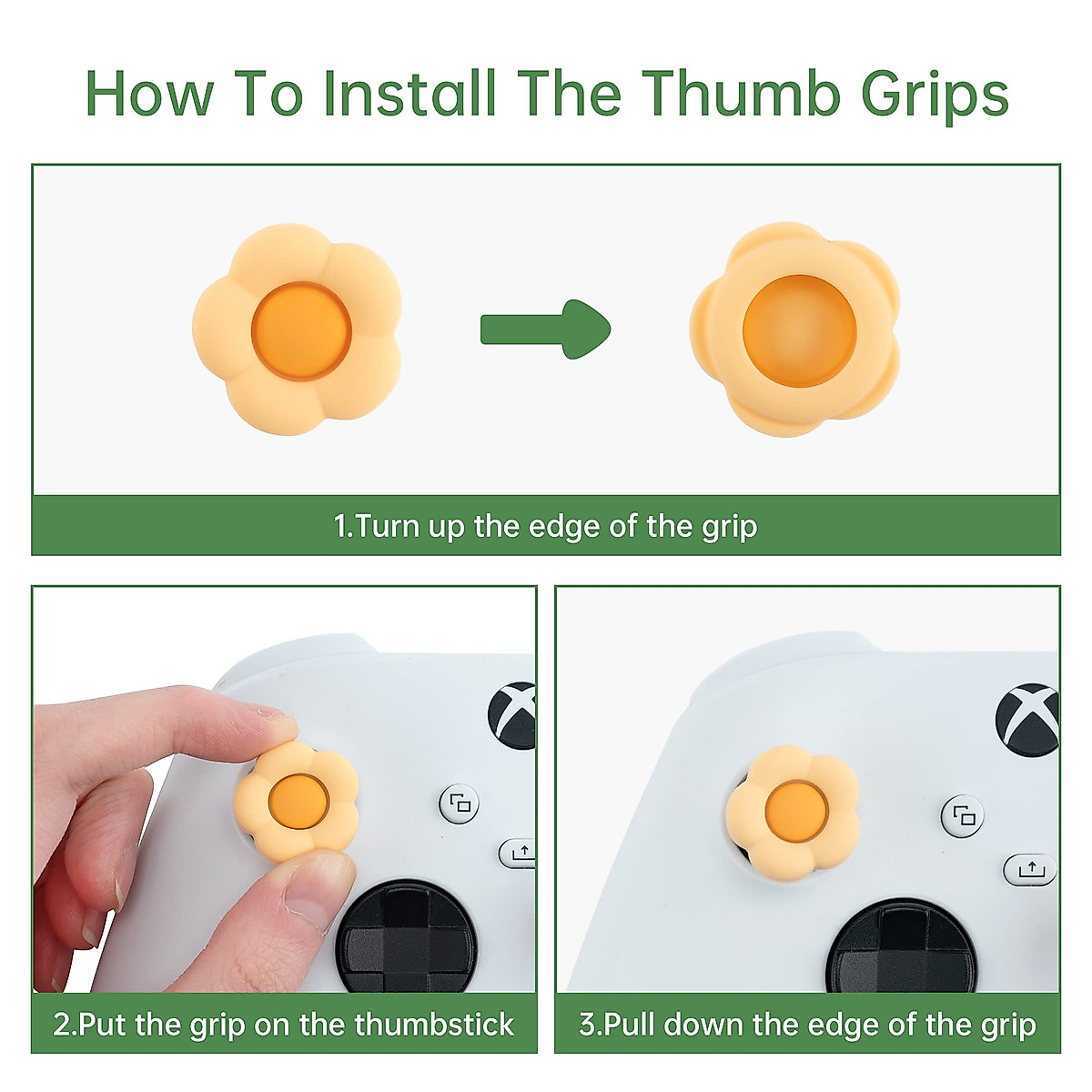 How To Install The Thumb Grips

1.Turn up the edge of the grip

2.Put the grip on the thumbstick

3.Pull down the edge of the grip