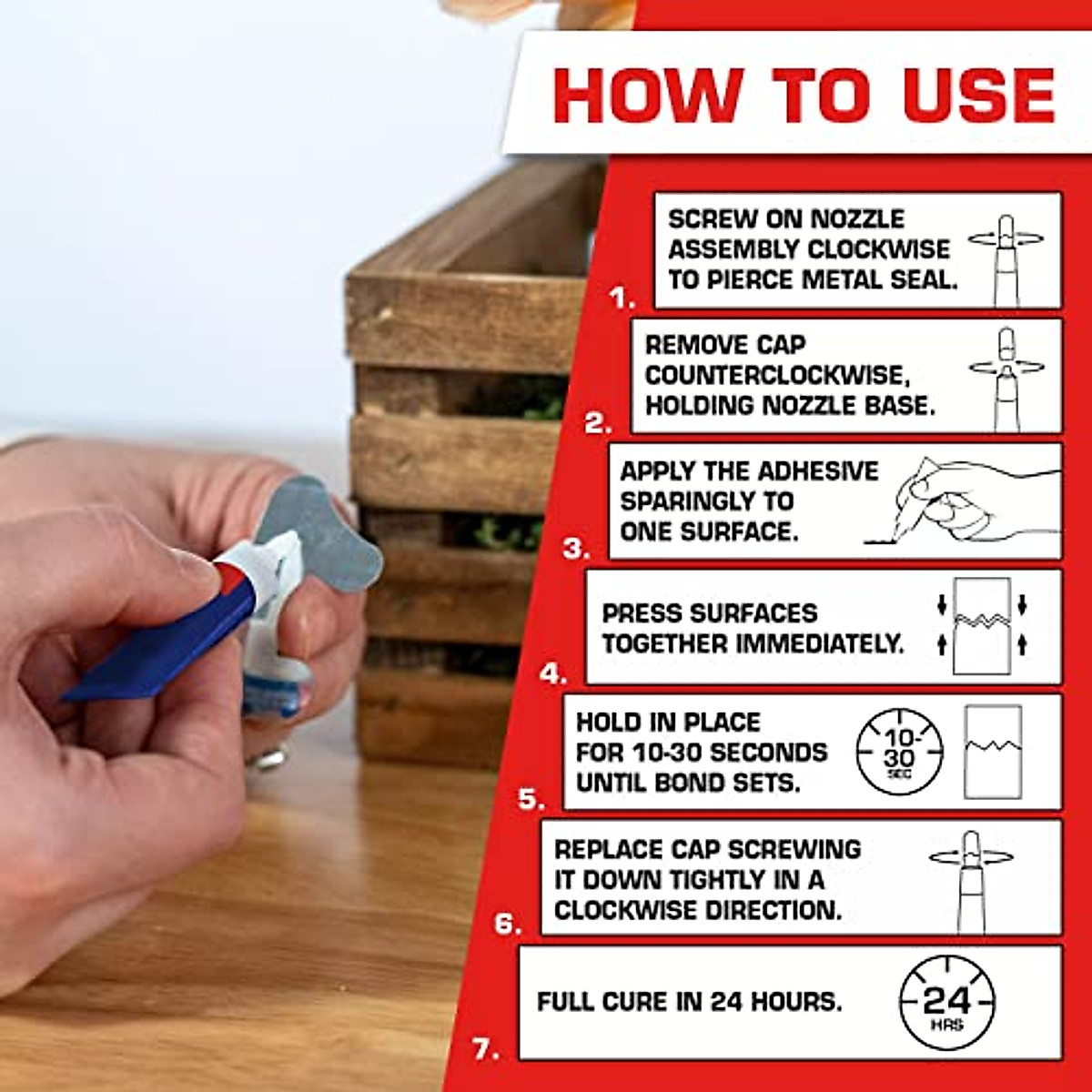 HOW TO USE

1. SCREW ON NOZZLE ASSEMBLY CLOCKWISE TO PIERCE METAL SEAL.

2. REMOVE CAP COUNTERCLOCKWISE, HOLDING NOZZLE BASE.

3. APPLY THE ADHESIVE SPARINGLY TO ONE SURFACE.

4. PRESS SURFACES TOGETHER IMMEDIATELY.

5. HOLD IN PLACE FOR 10-30 SECONDS UNTIL BOND SETS. 10-30 SEC

6. REPLACE CAP SCREWING IT DOWN TIGHTLY IN A CLOCKWISE DIRECTION.

7. FULL CURE IN 24 HOURS. 24 HRS